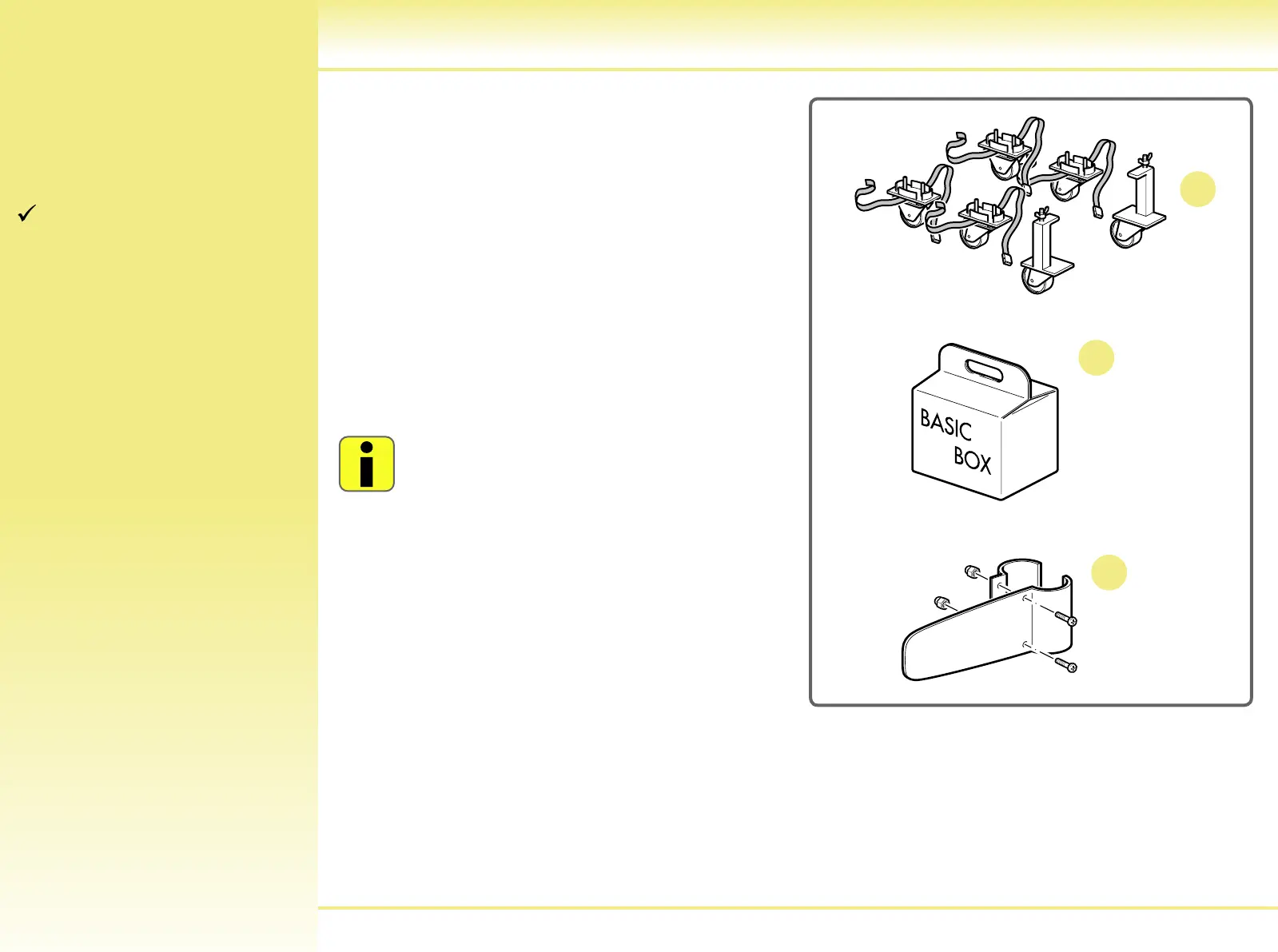 BASIC BOX