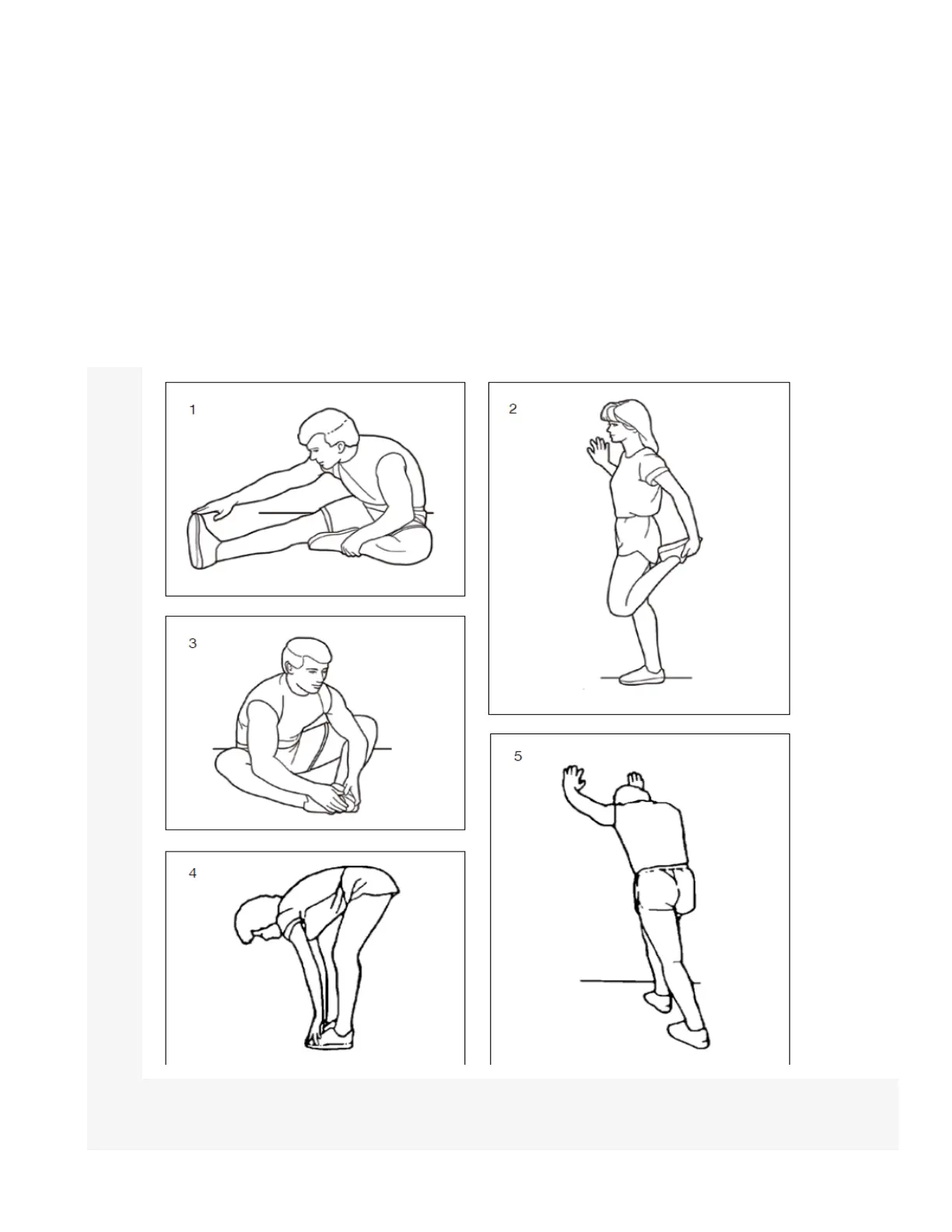 1

2

3

4

5