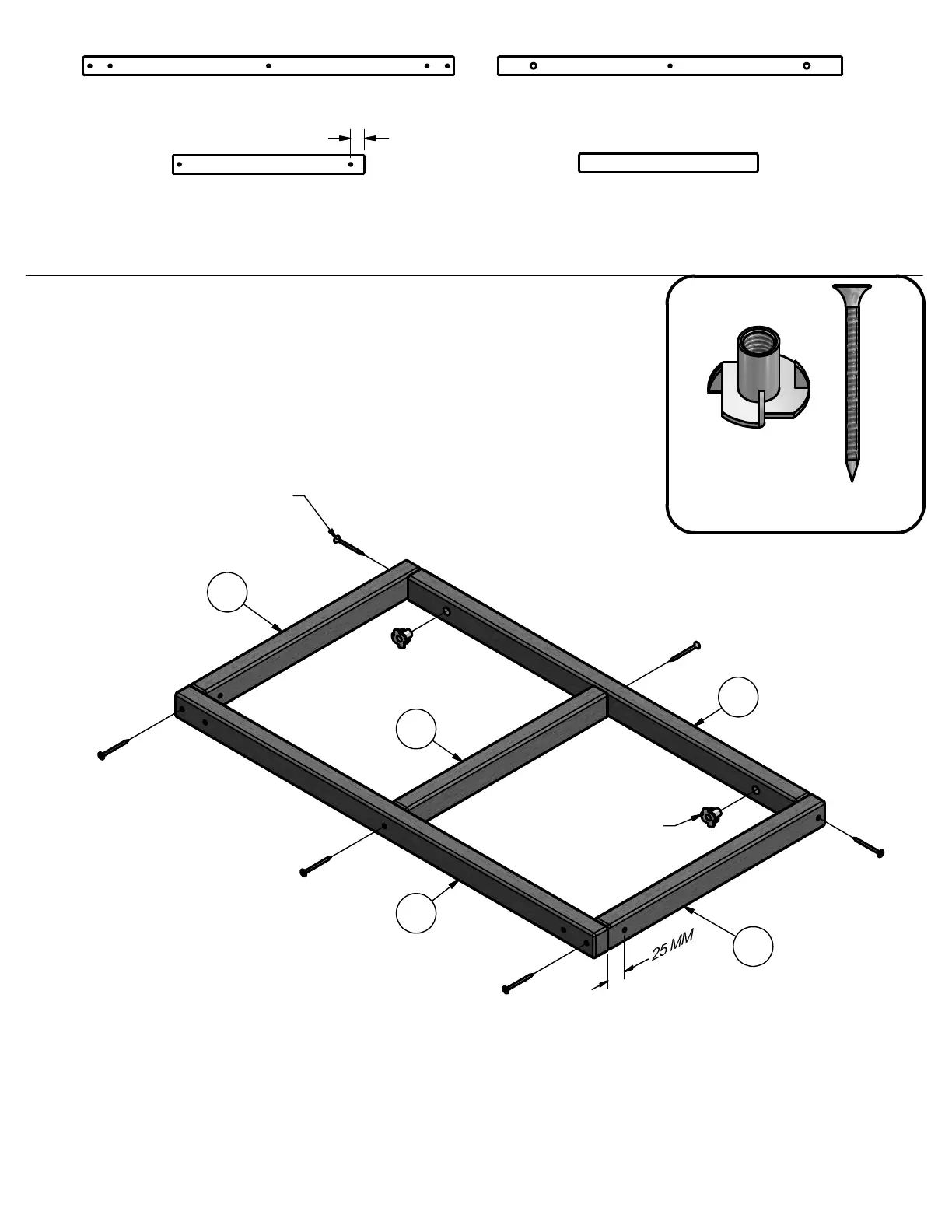 25 MM