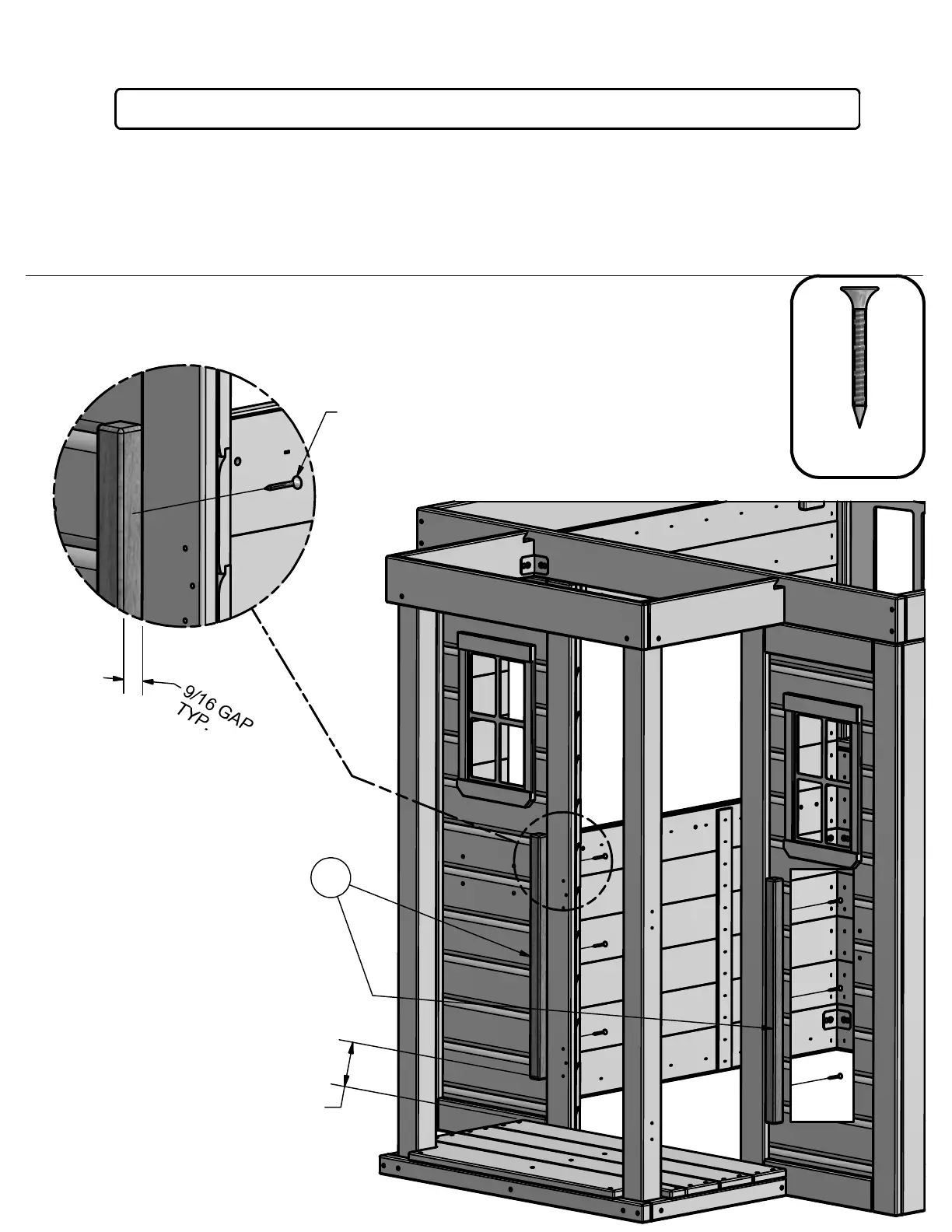 9/16 GAP
TYP.