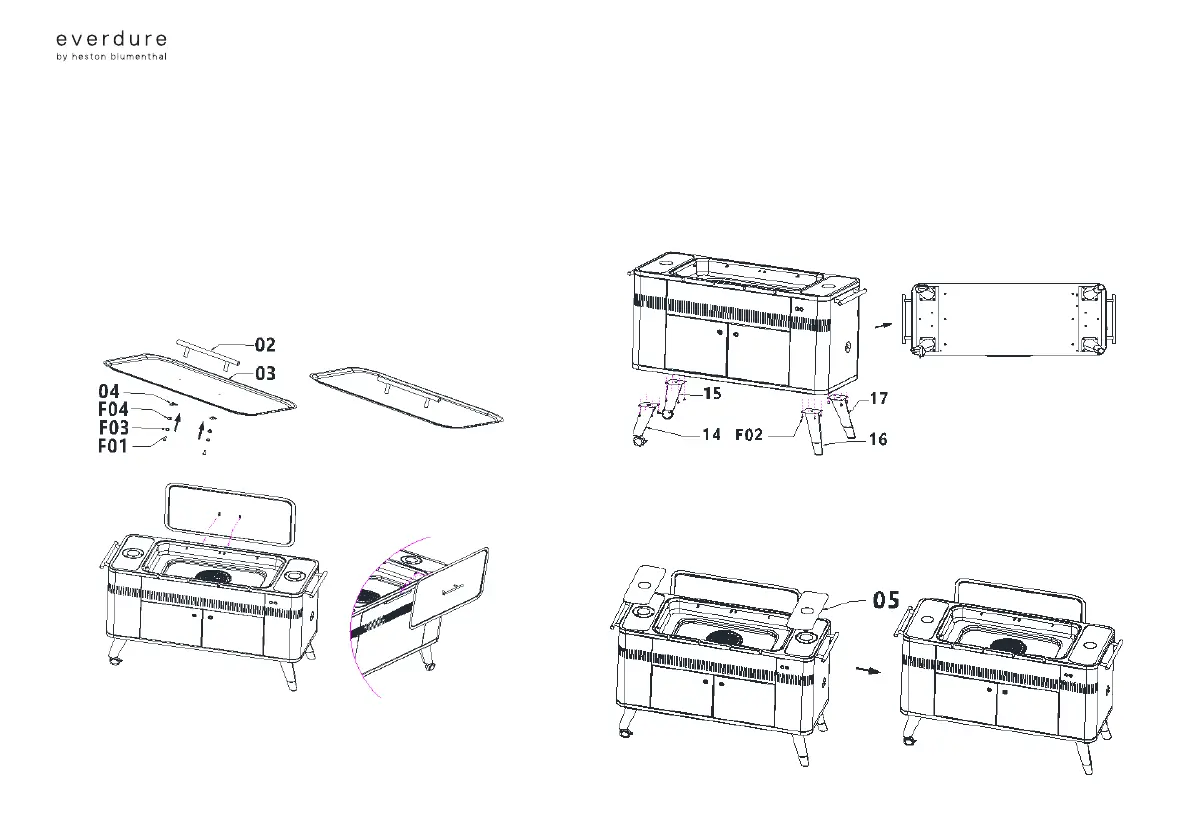 everdure
by heston blumenthal

02
03
04
F04
F03
F01

15
17
14
F02
16

05