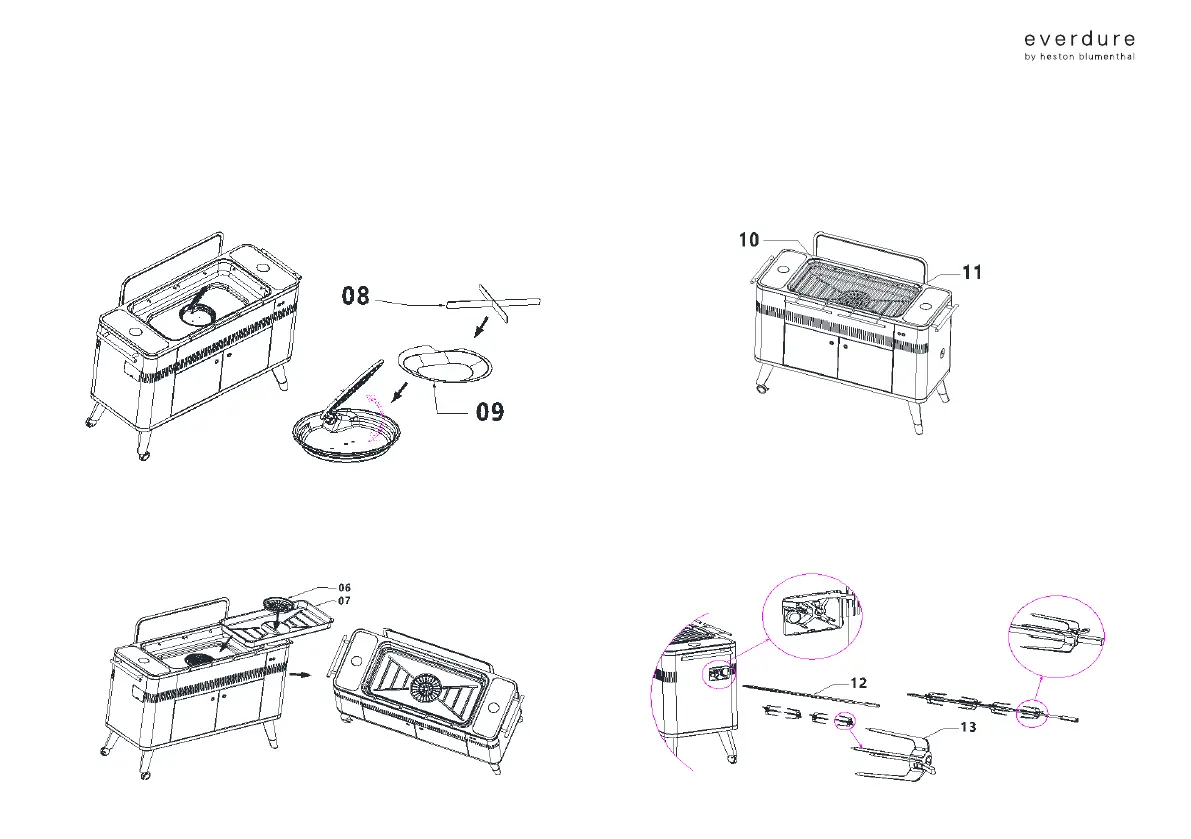 everdure
by heston blumenthal

08

09

10

11

06

07

12

13