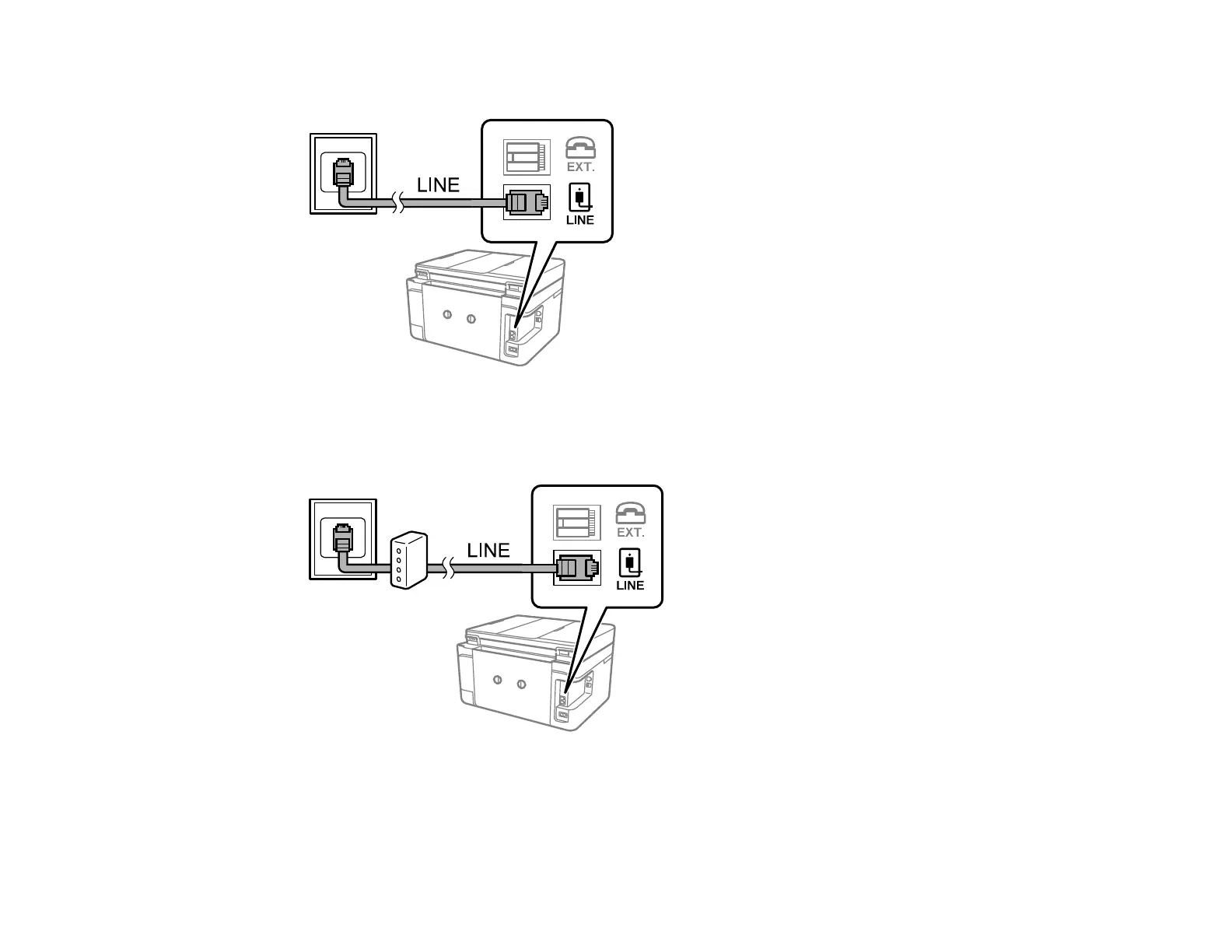 LINE

EXT.

LINE

LINE

EXT.

LINE