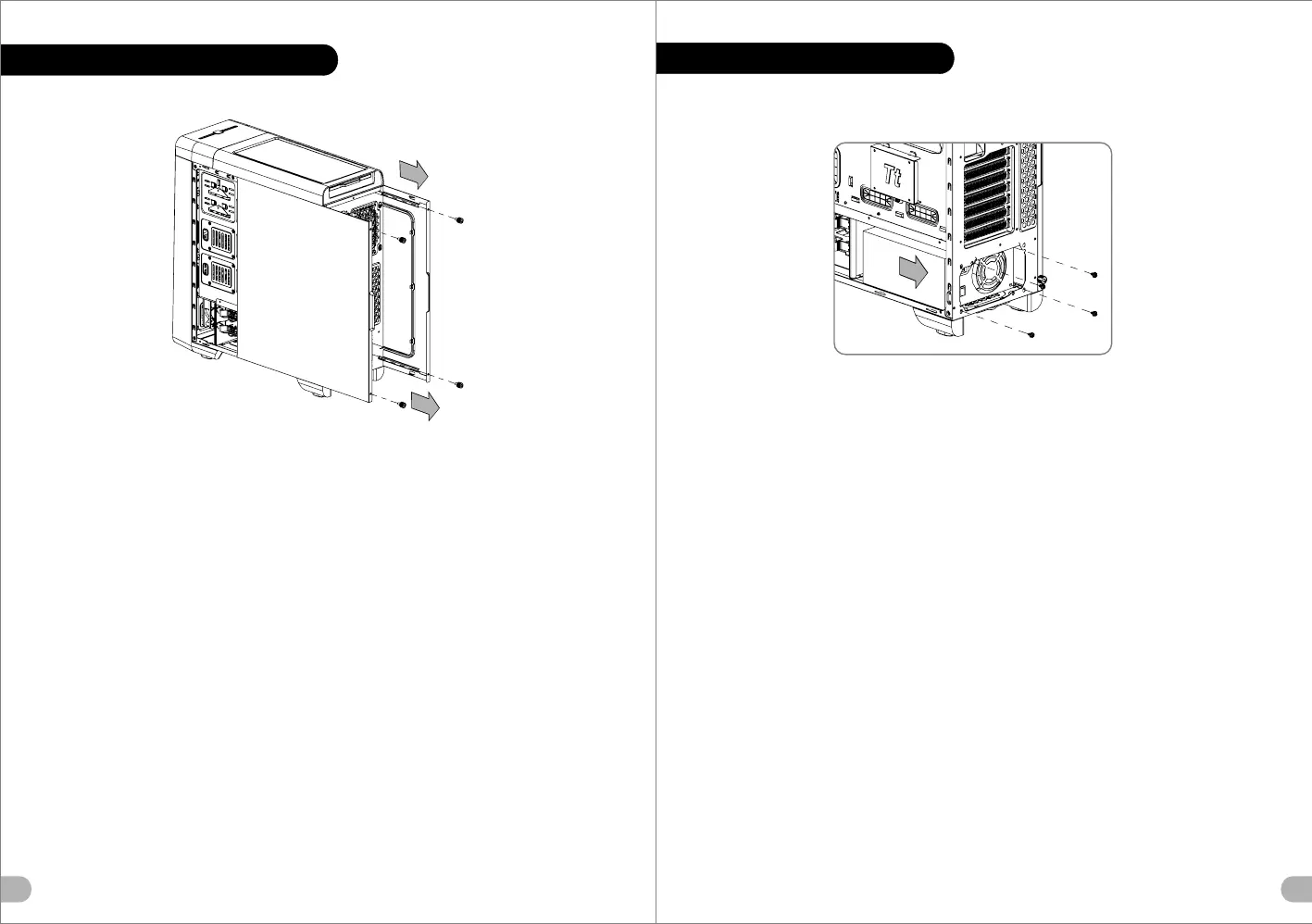 Tt