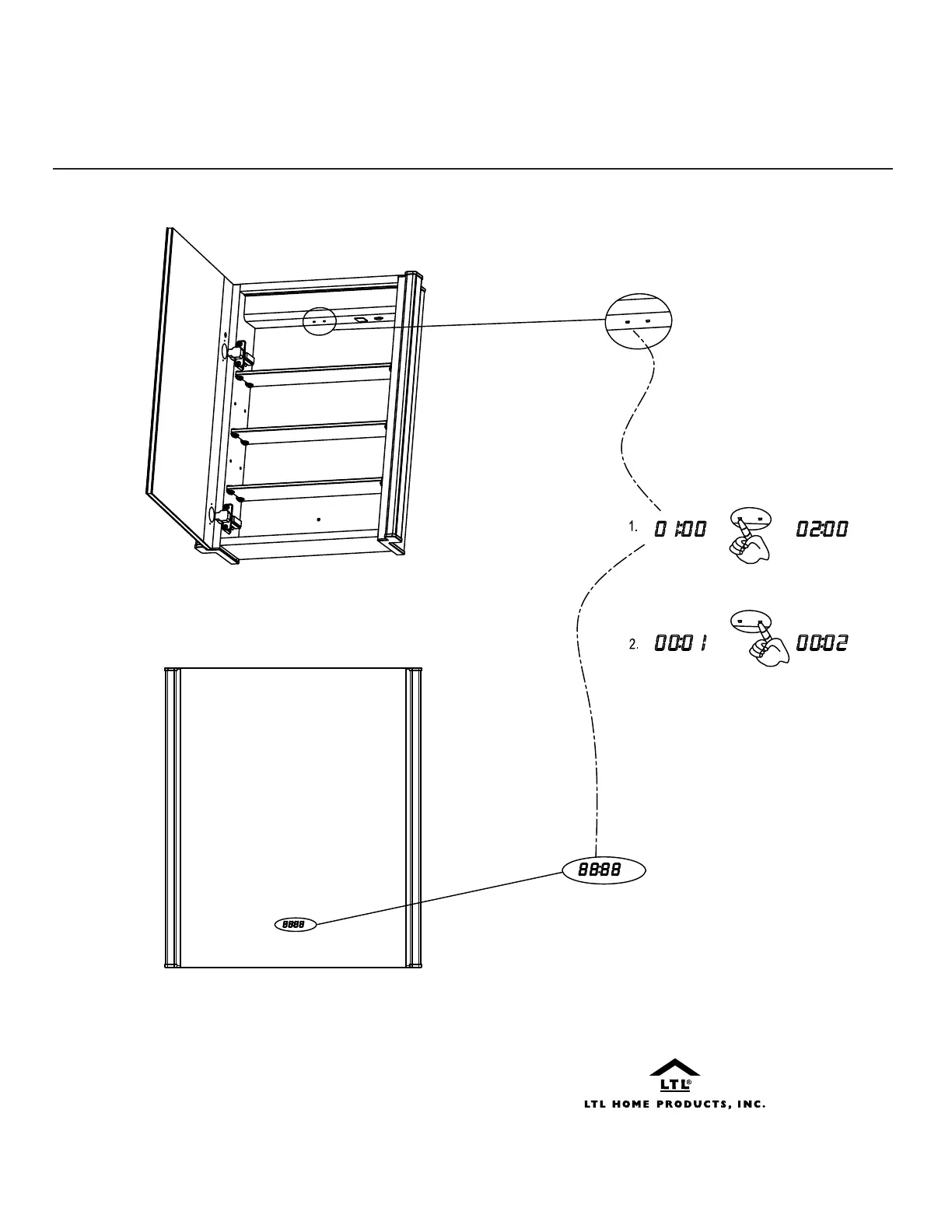 1. 01:00 02:00

2. 00:01 00:02

88:88

88:88

LTL®
LTL HOME PRODUCTS, INC.