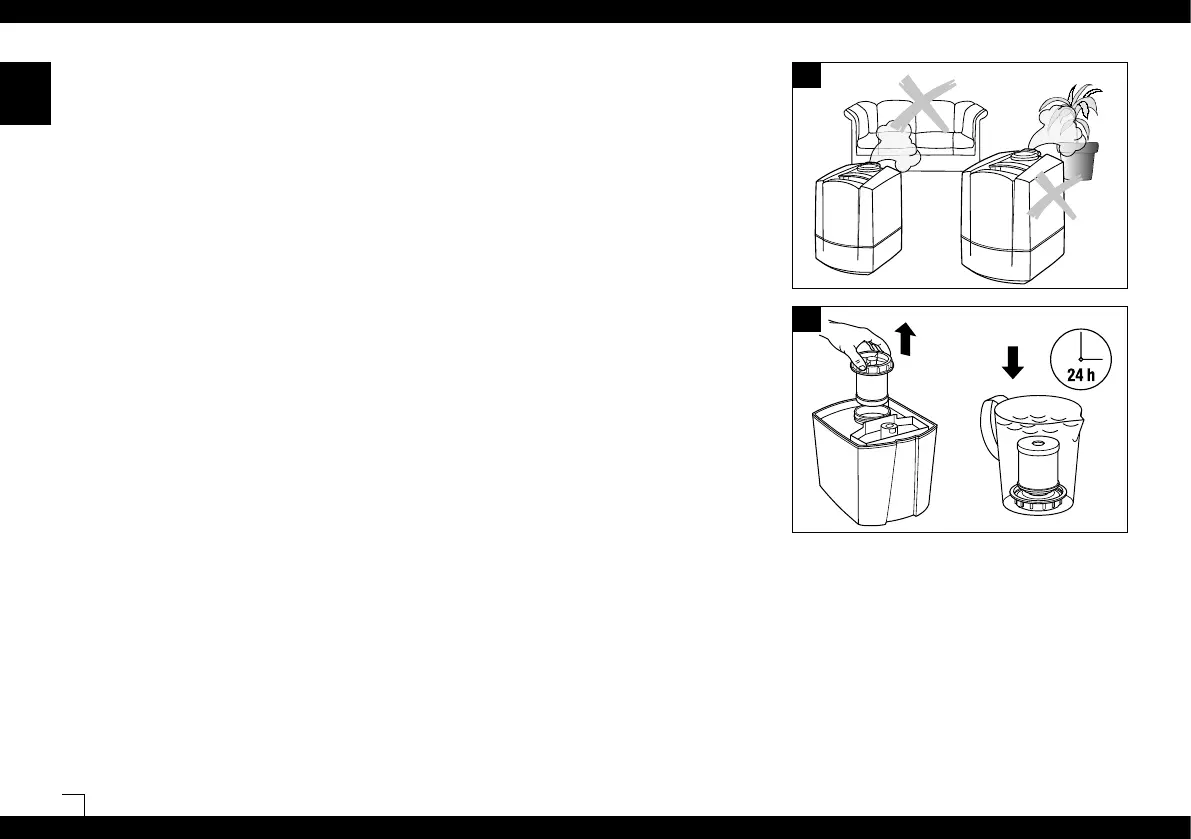 24 h