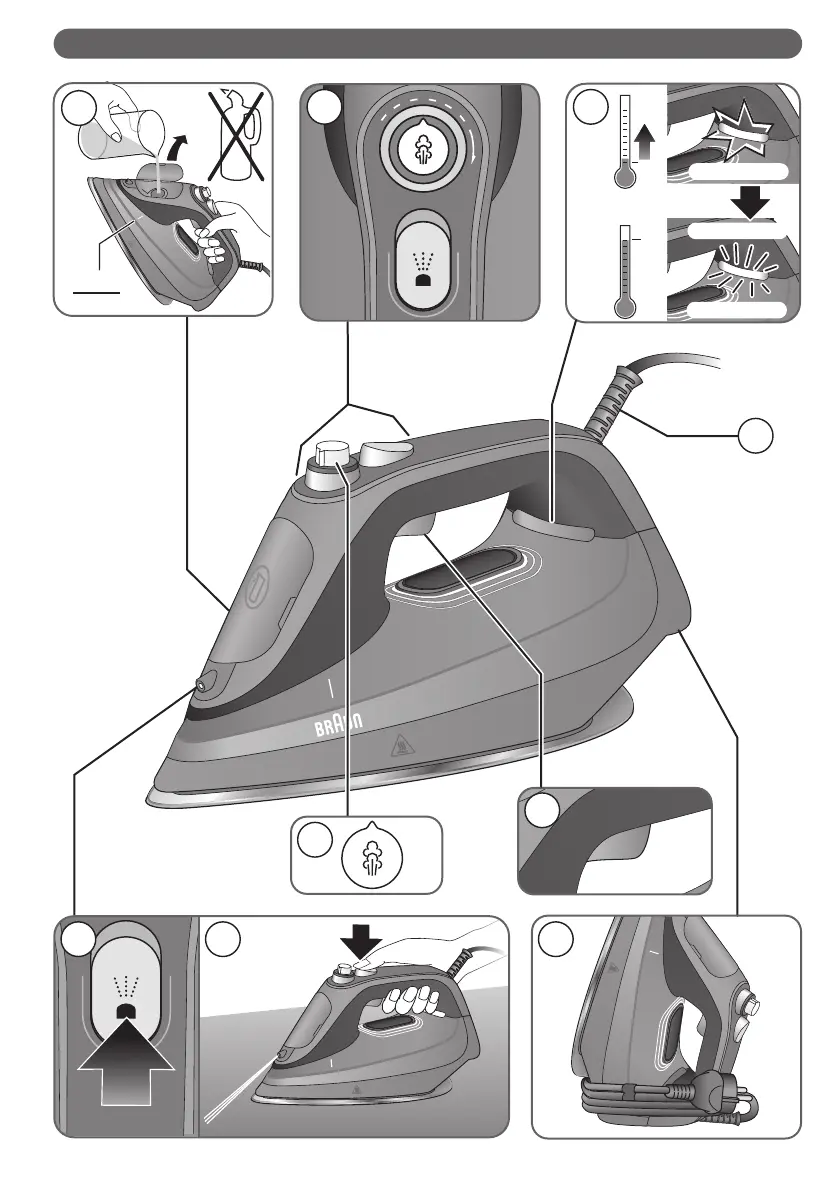 BRAUN