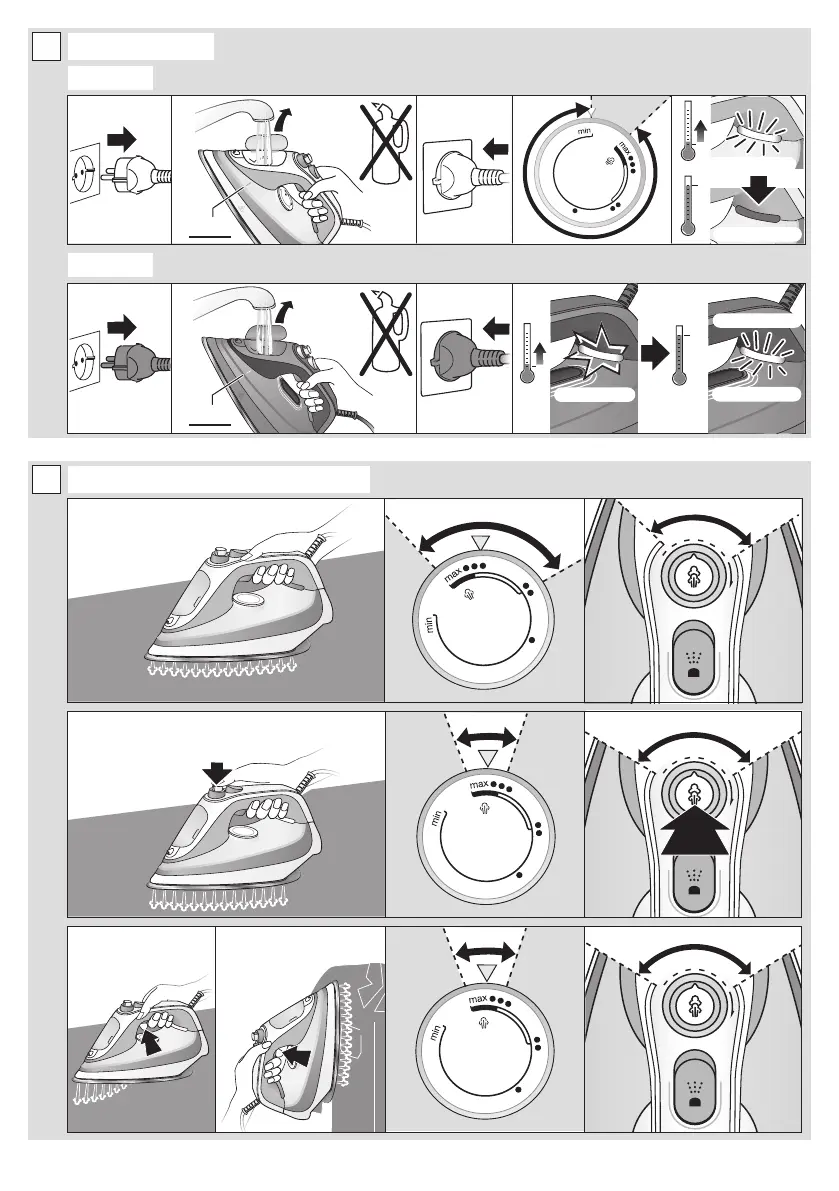 min

max

max

min

max

min

max

min