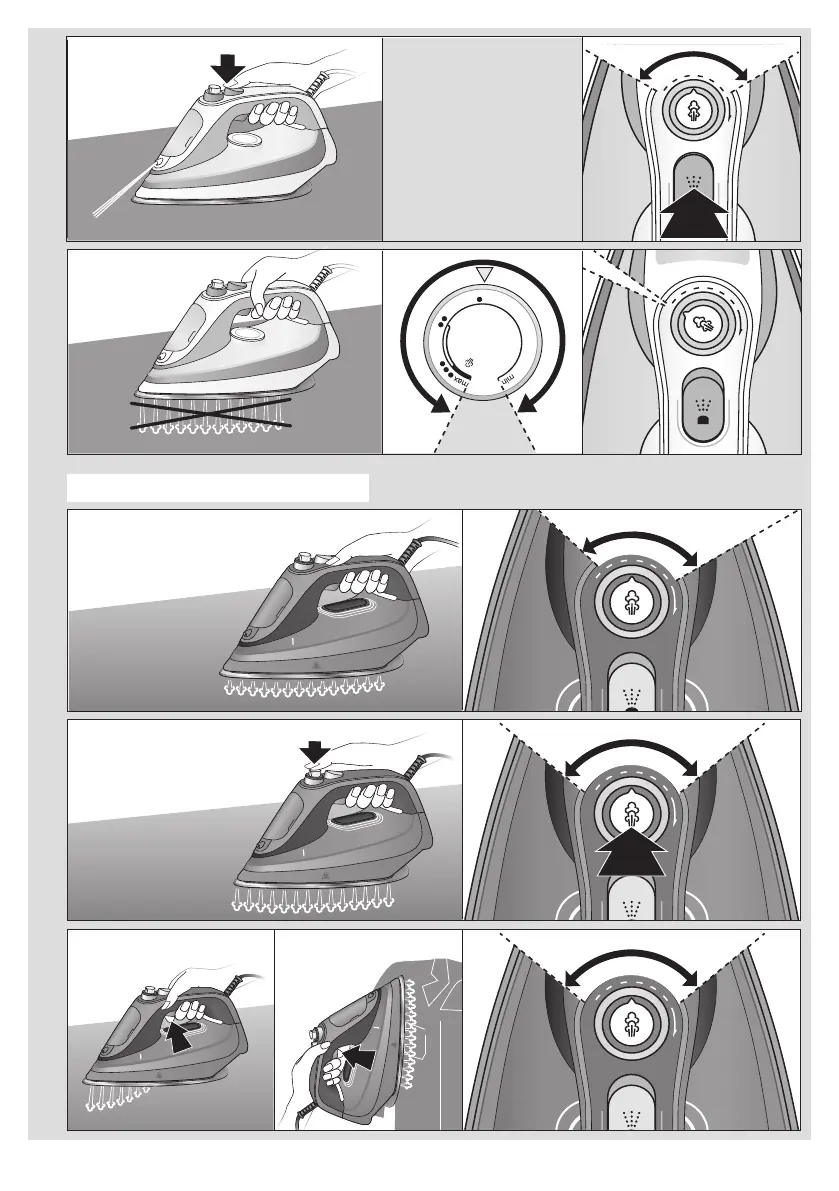 max
min