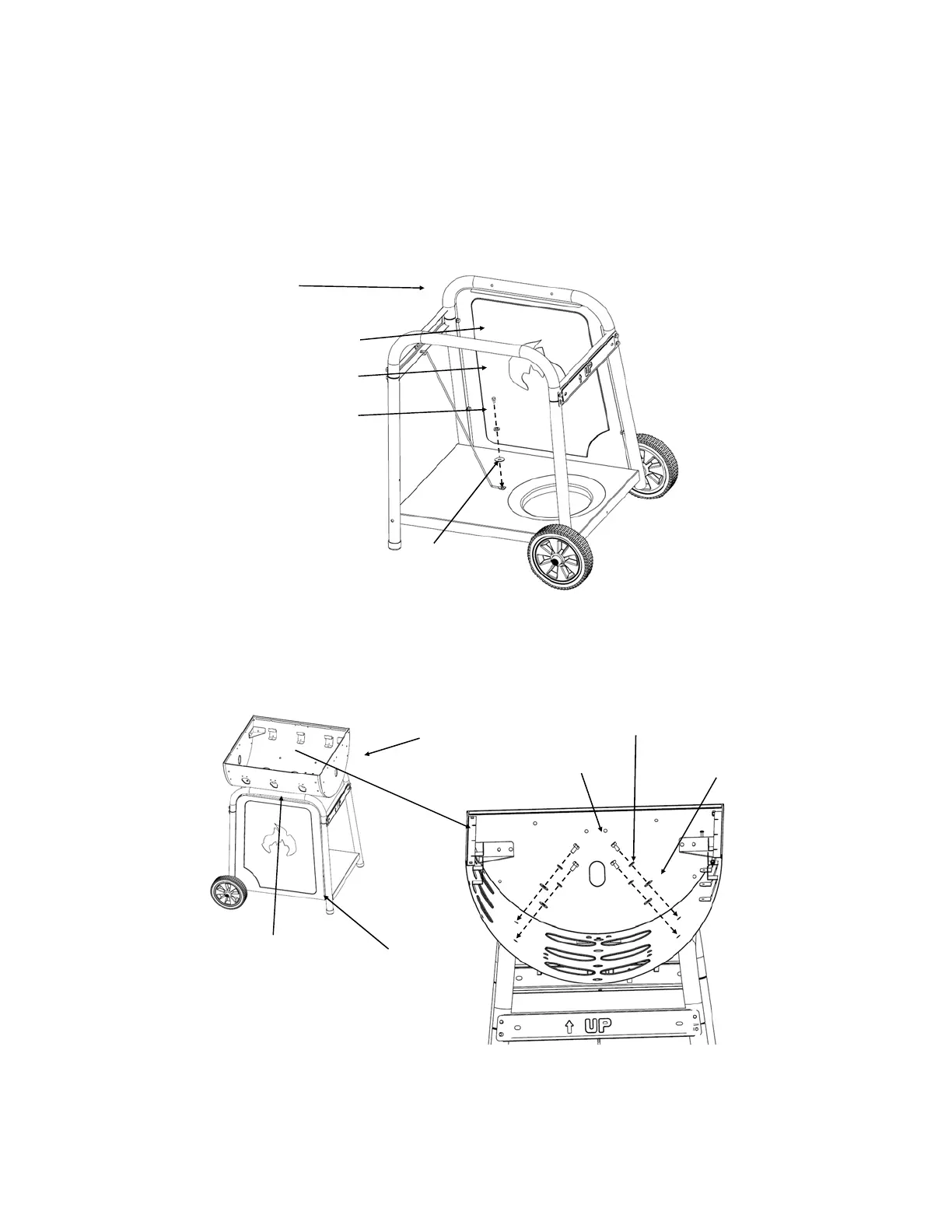 UP

UP