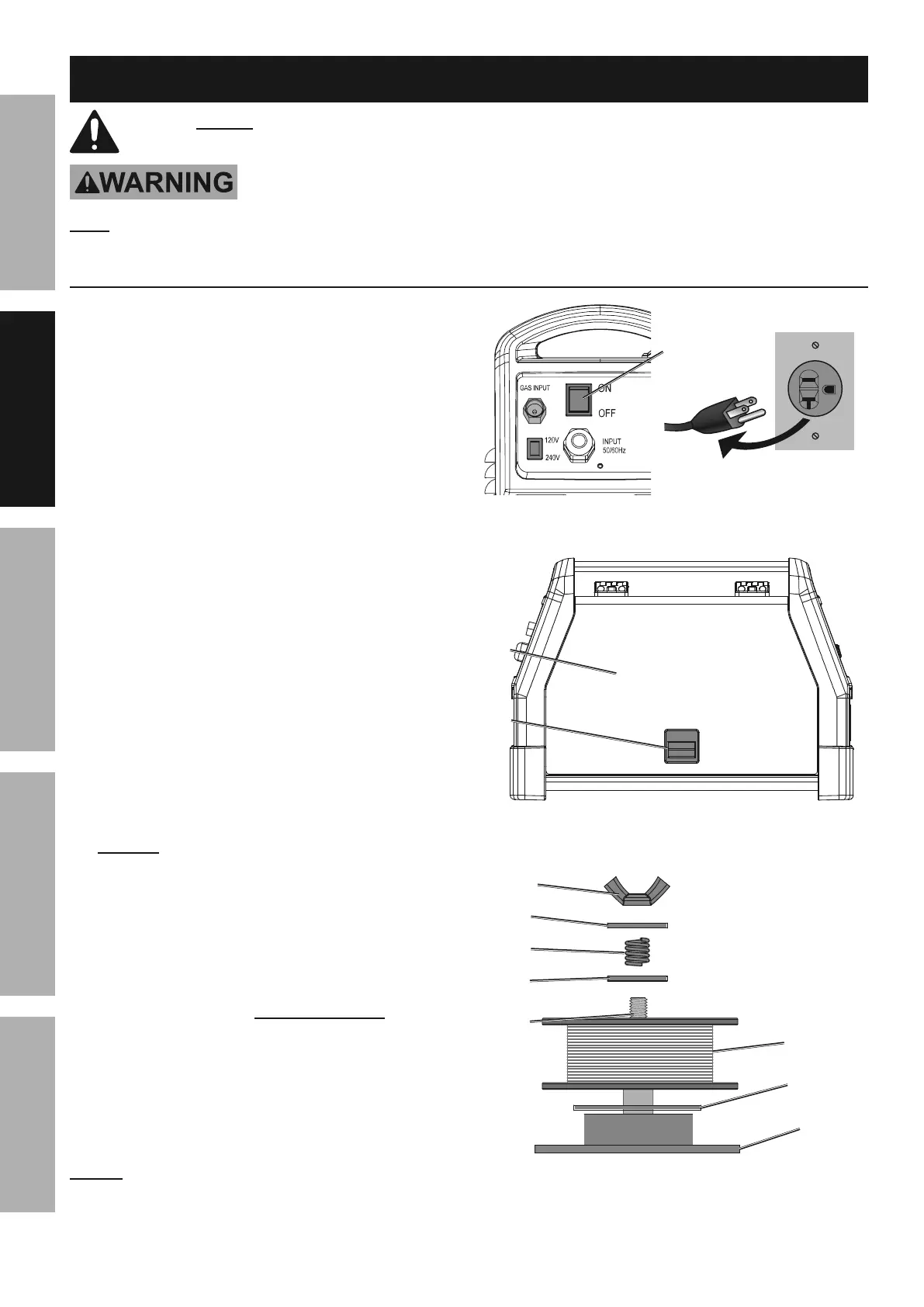 WARNING

GAS INPUT

ON

OFF

120V

240V

INPUT
50/60Hz