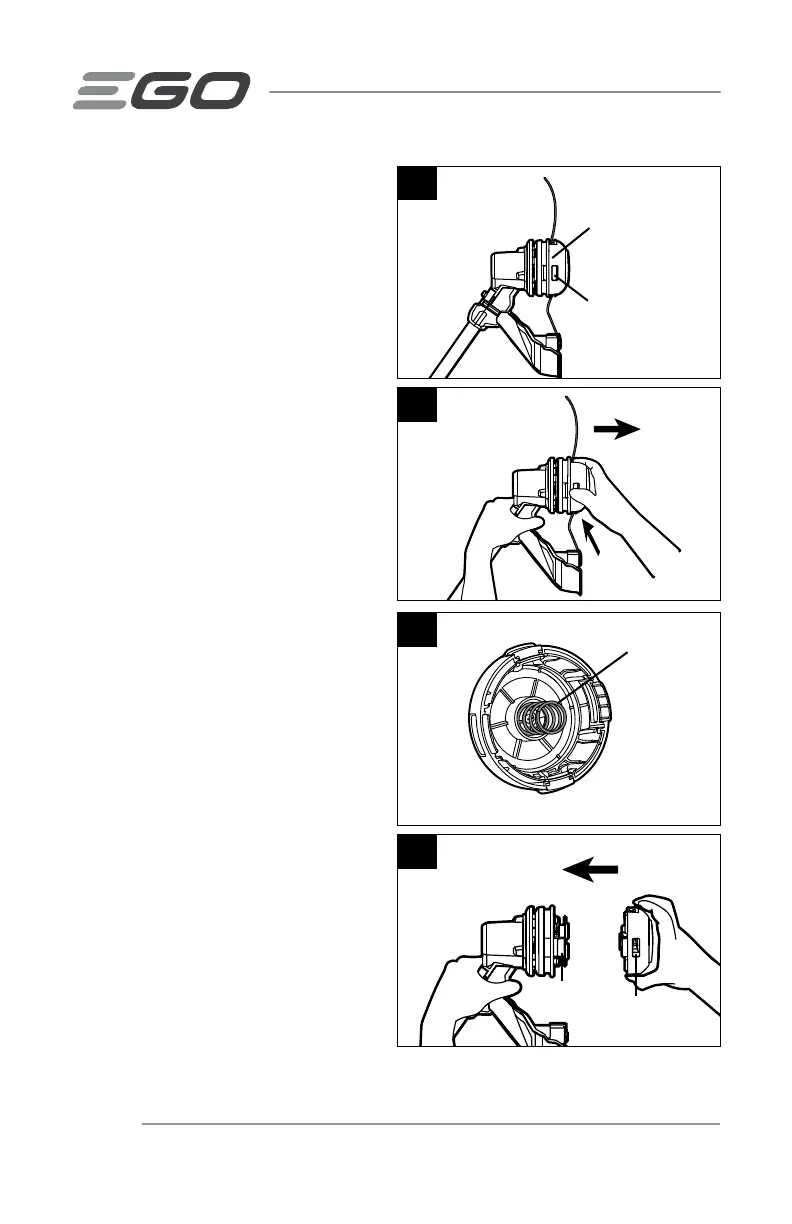 EGO