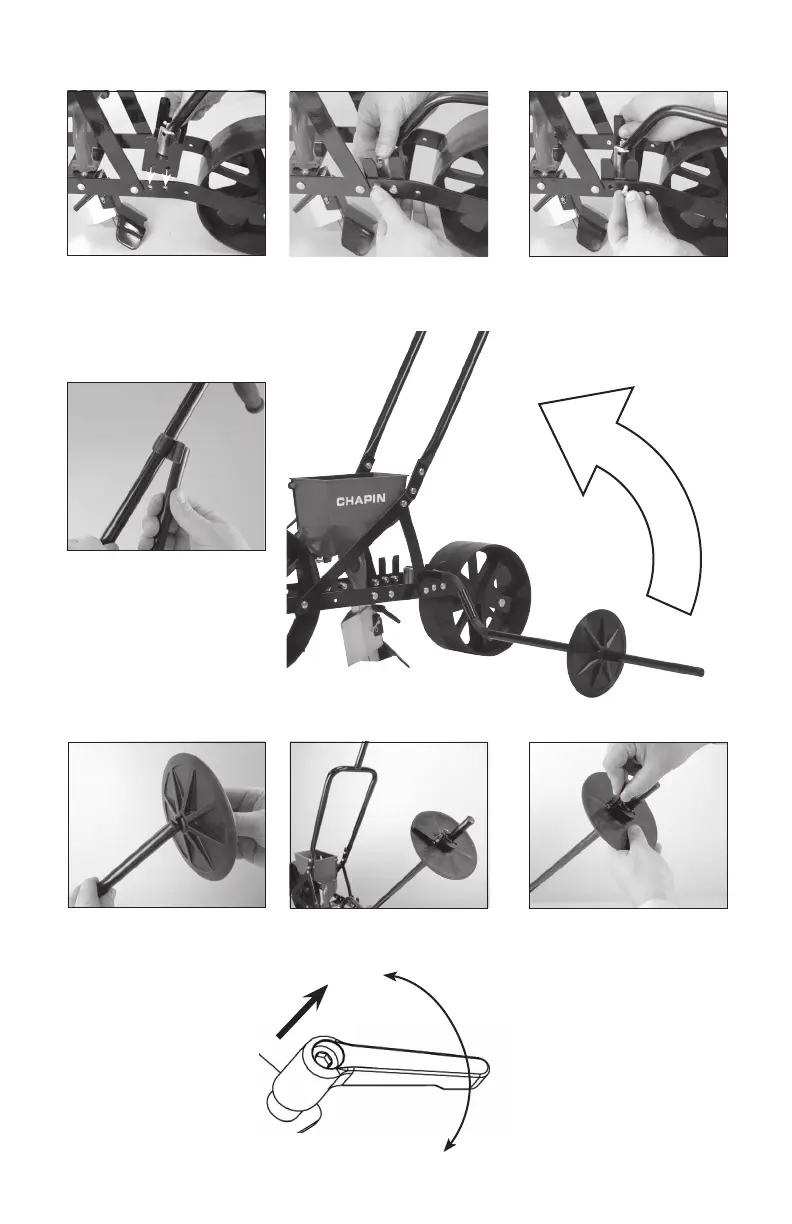 CHAPIN