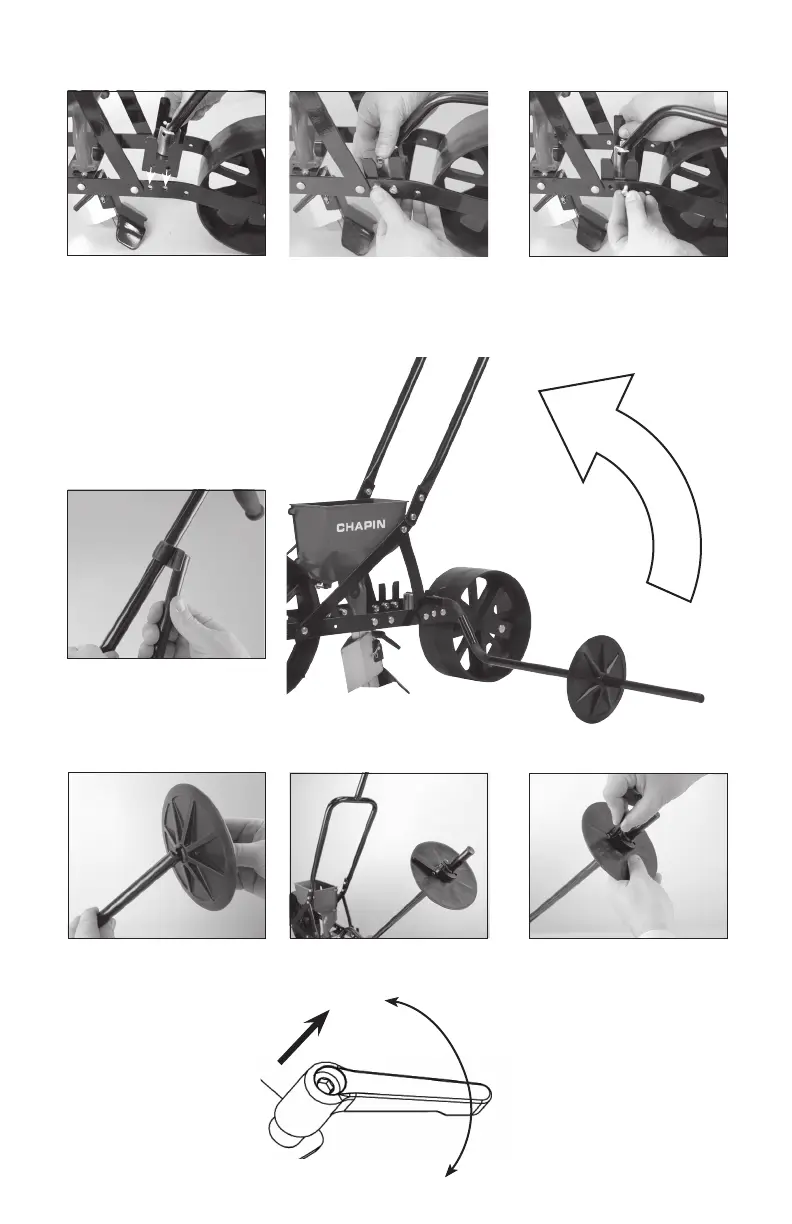 CHAPIN