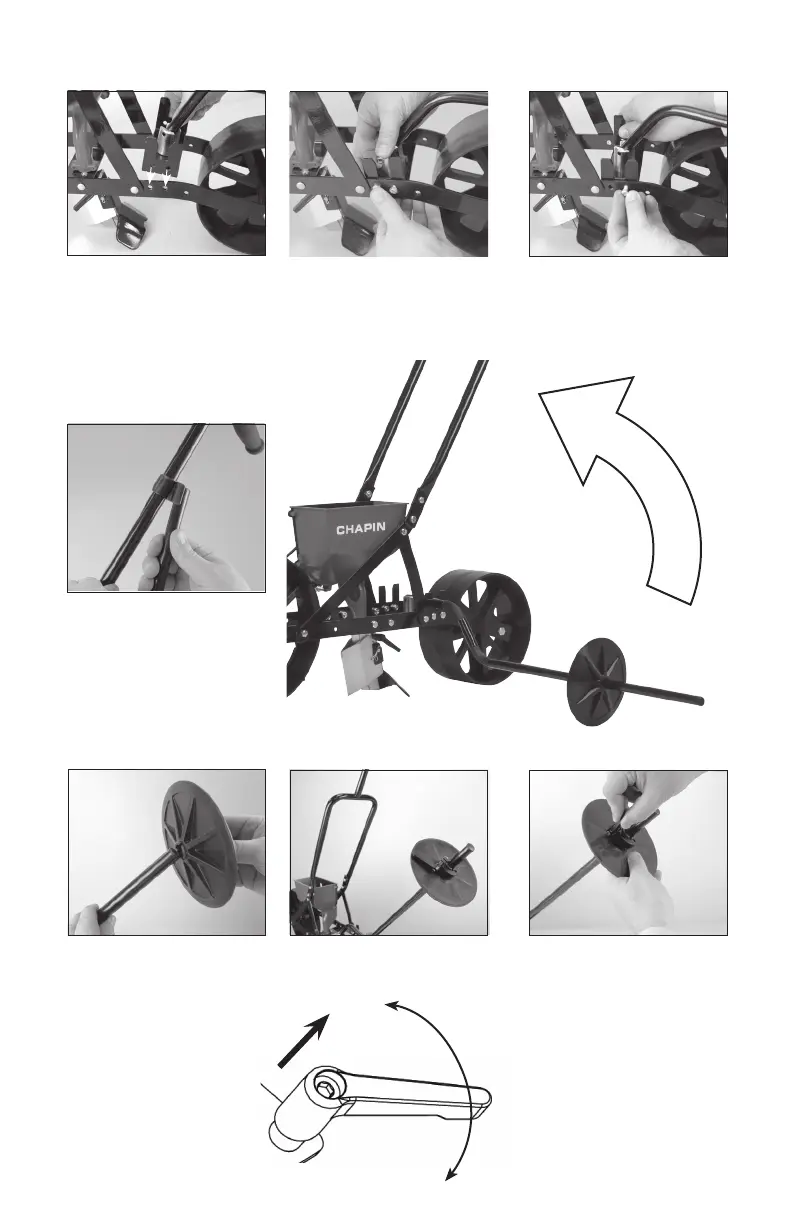 CHAPIN