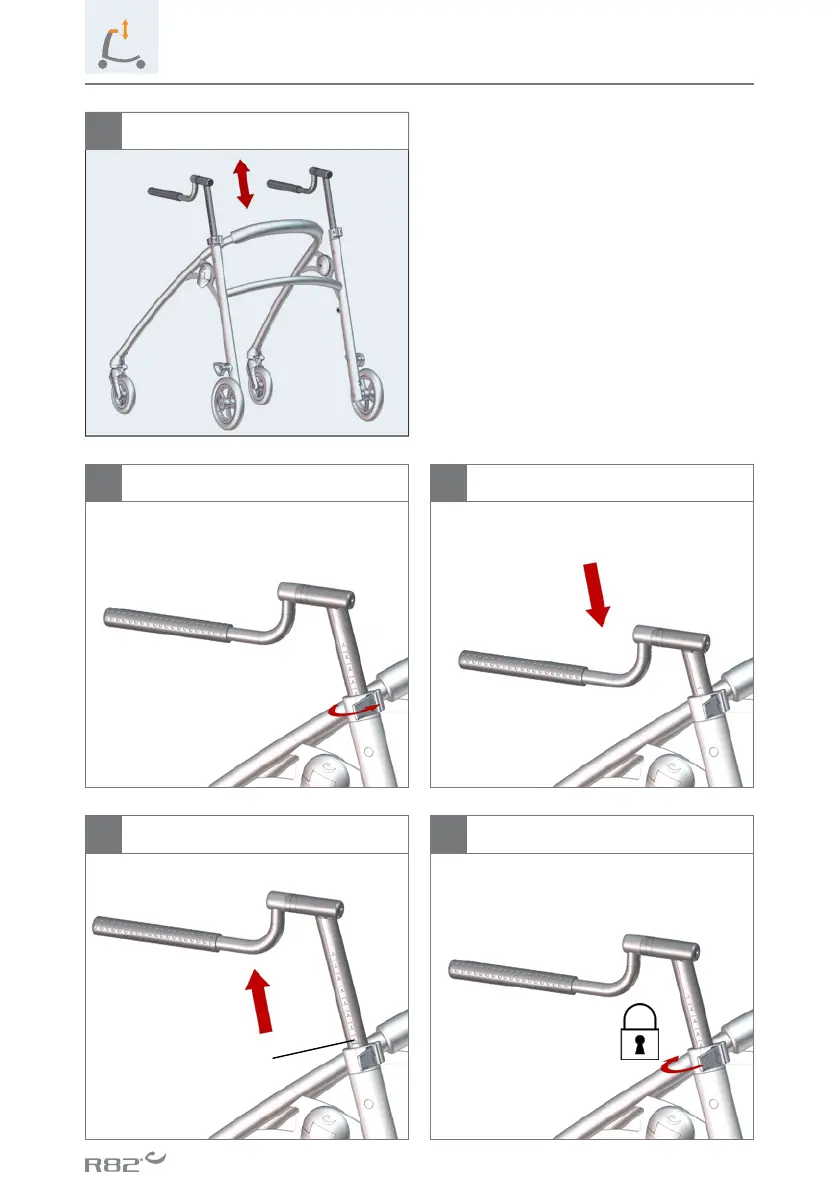 R82