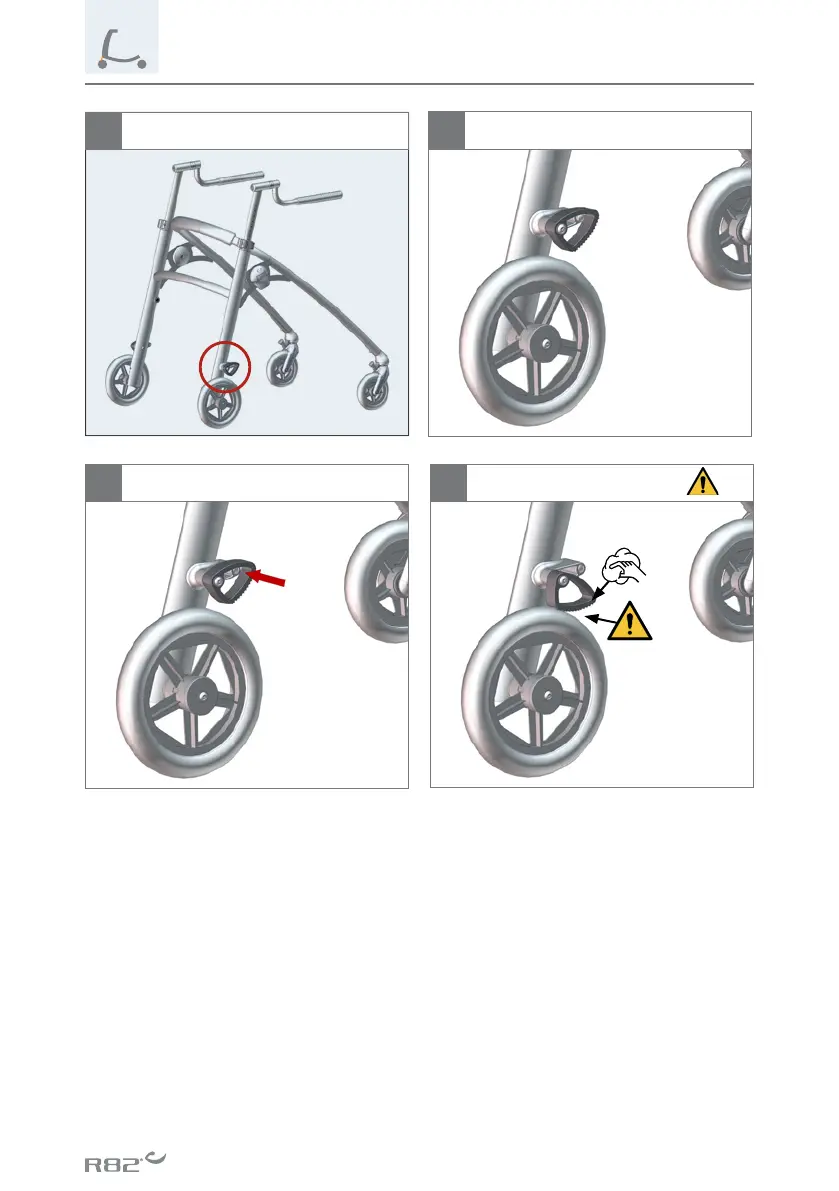 R82