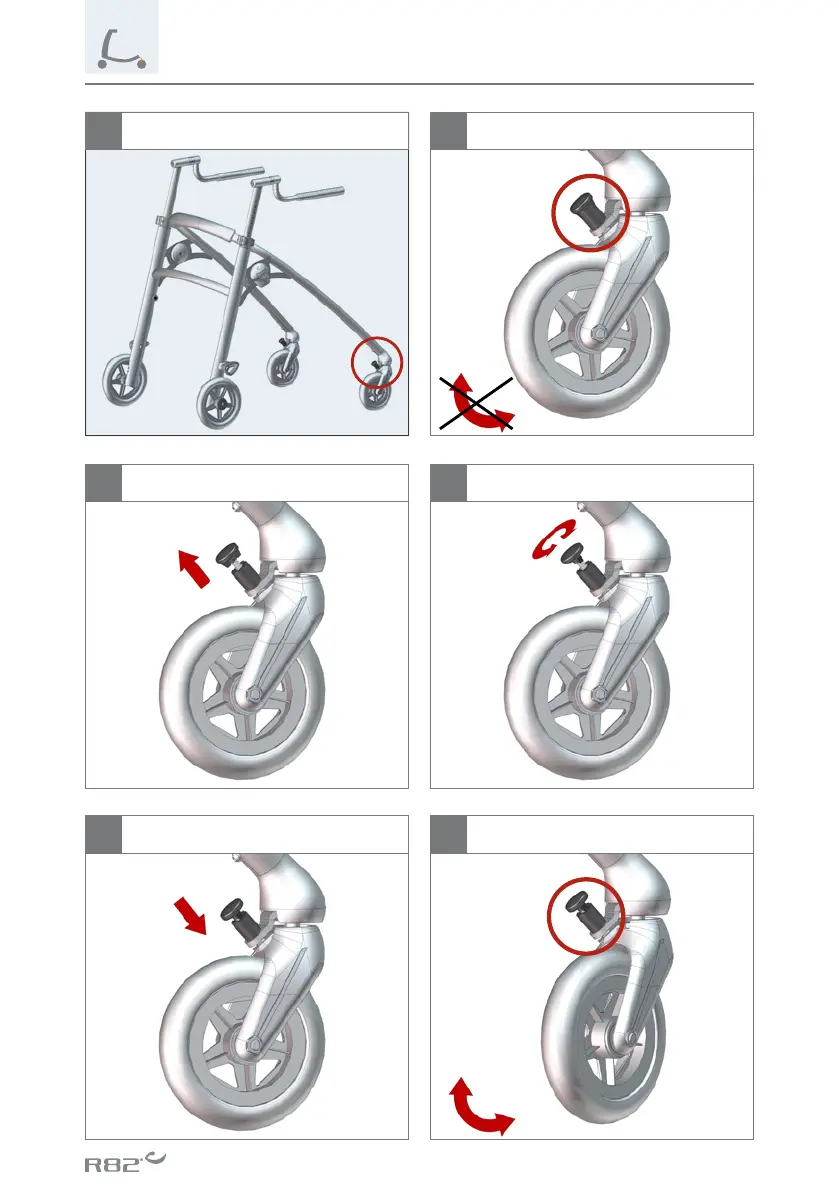 R82