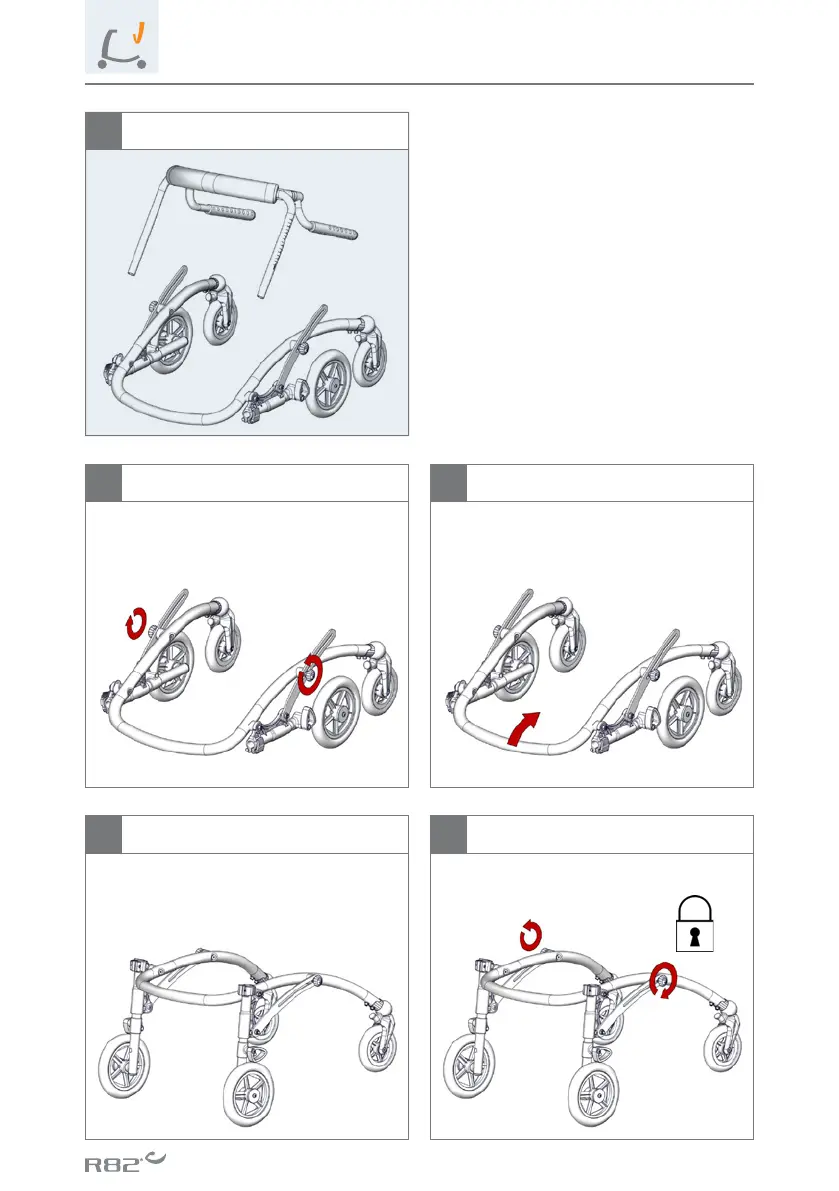 R82