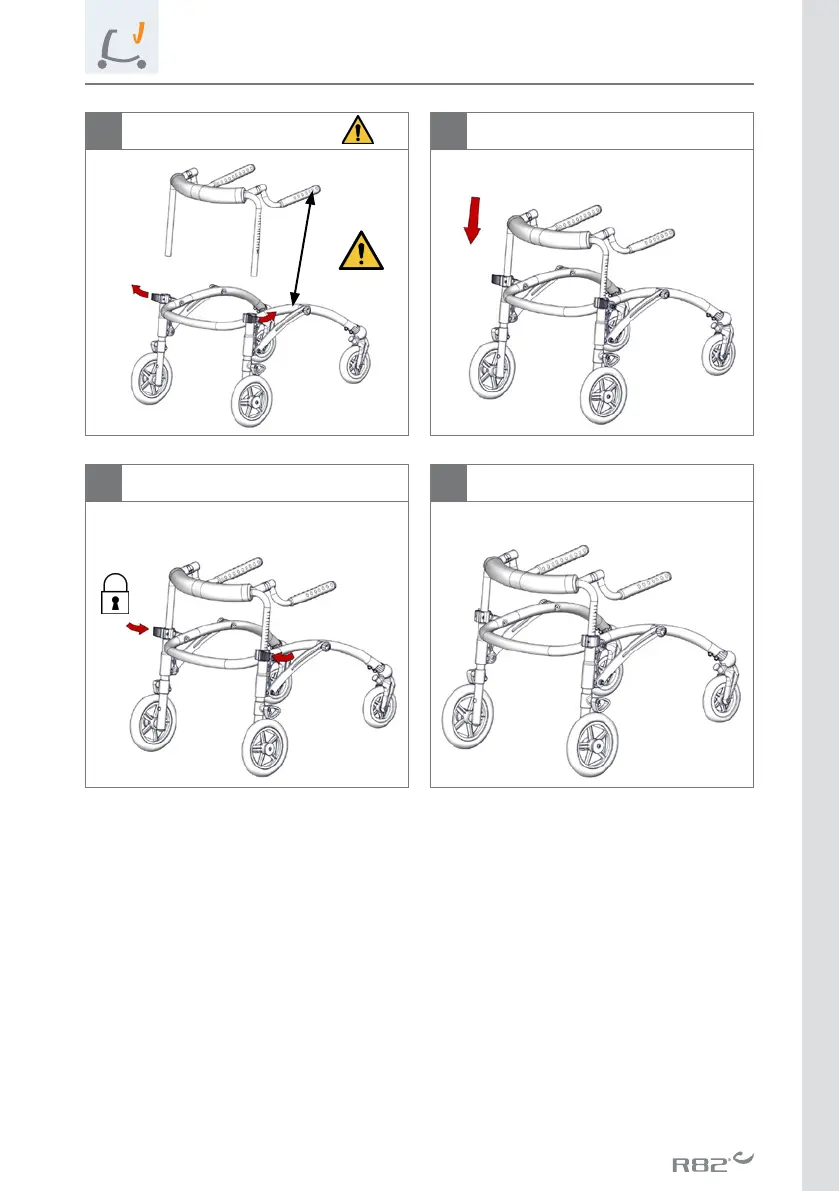 R82