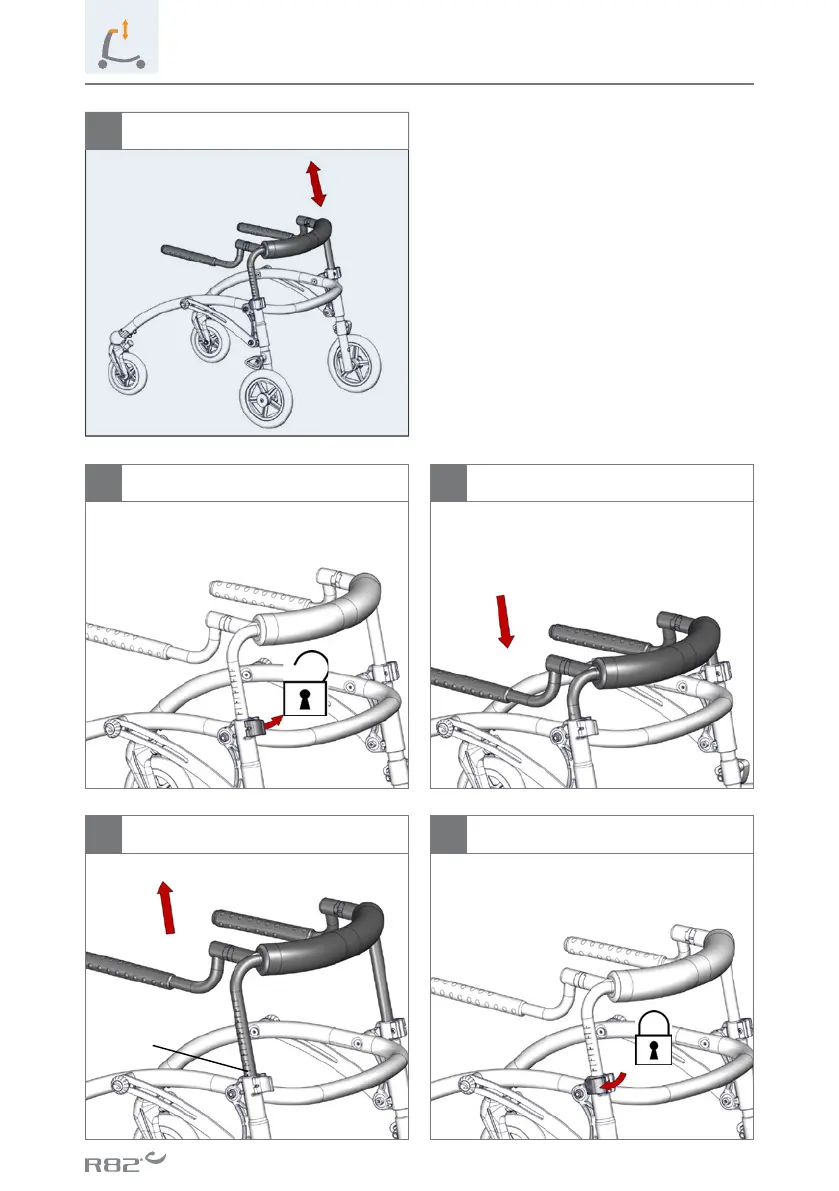 R82