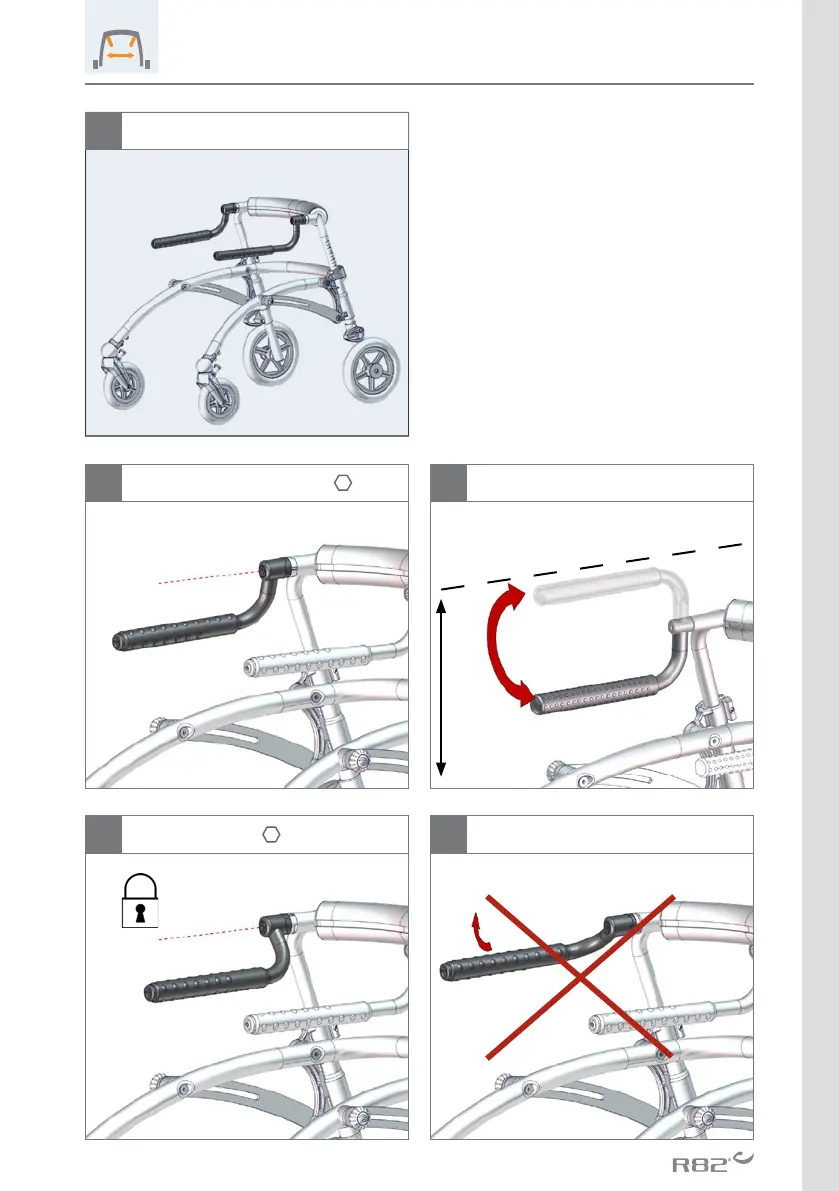 R82