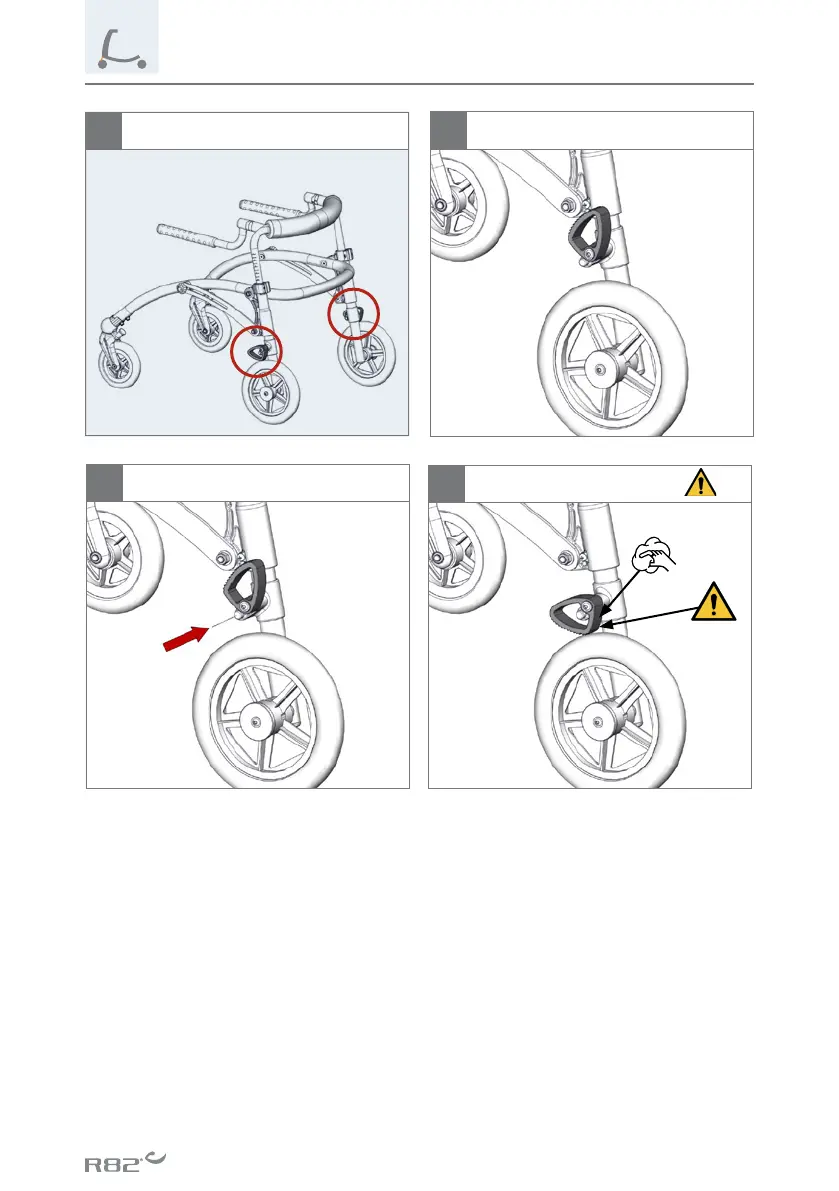 R82