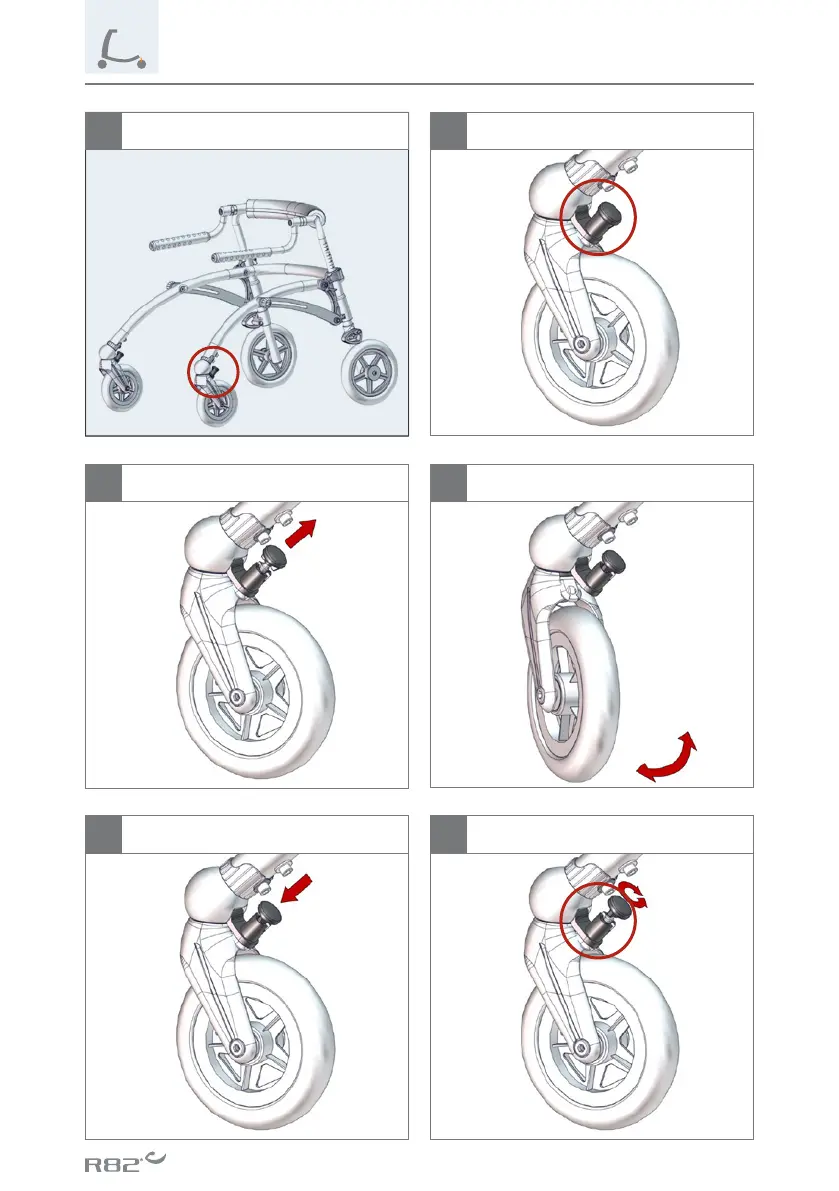 R82