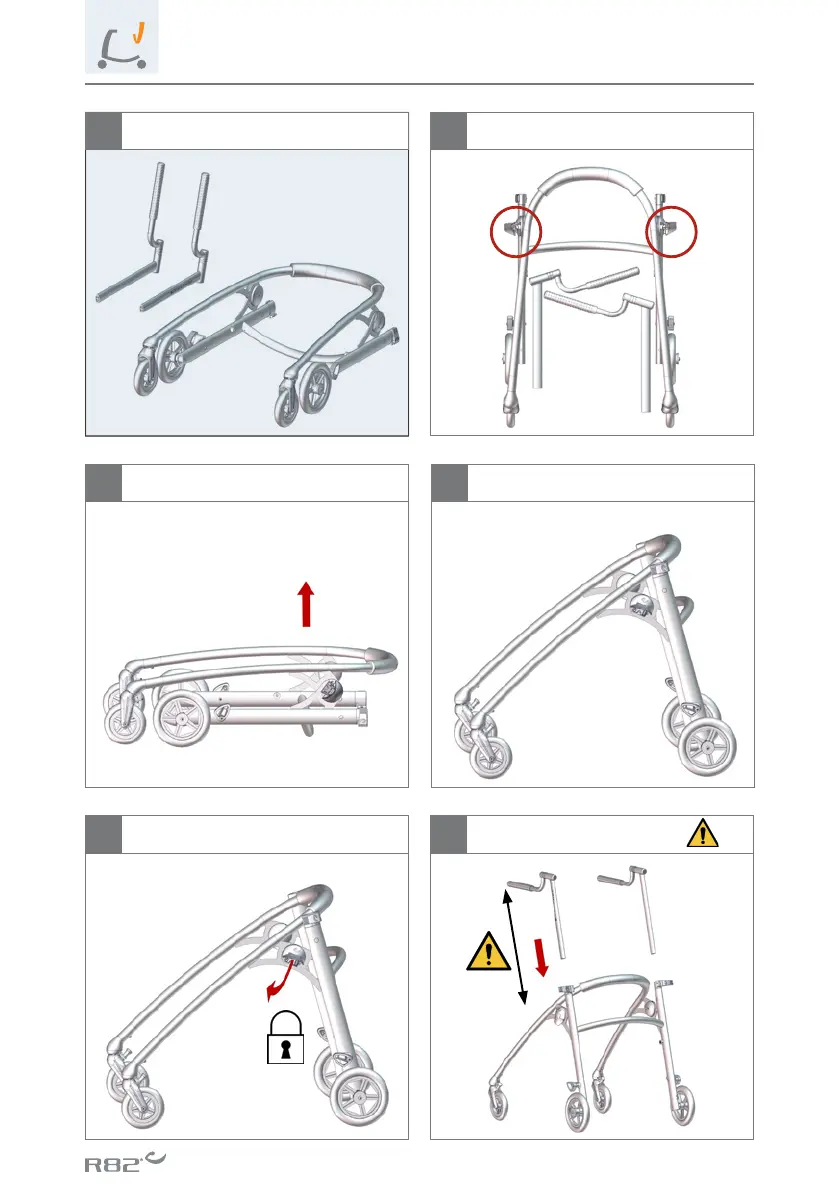 R82