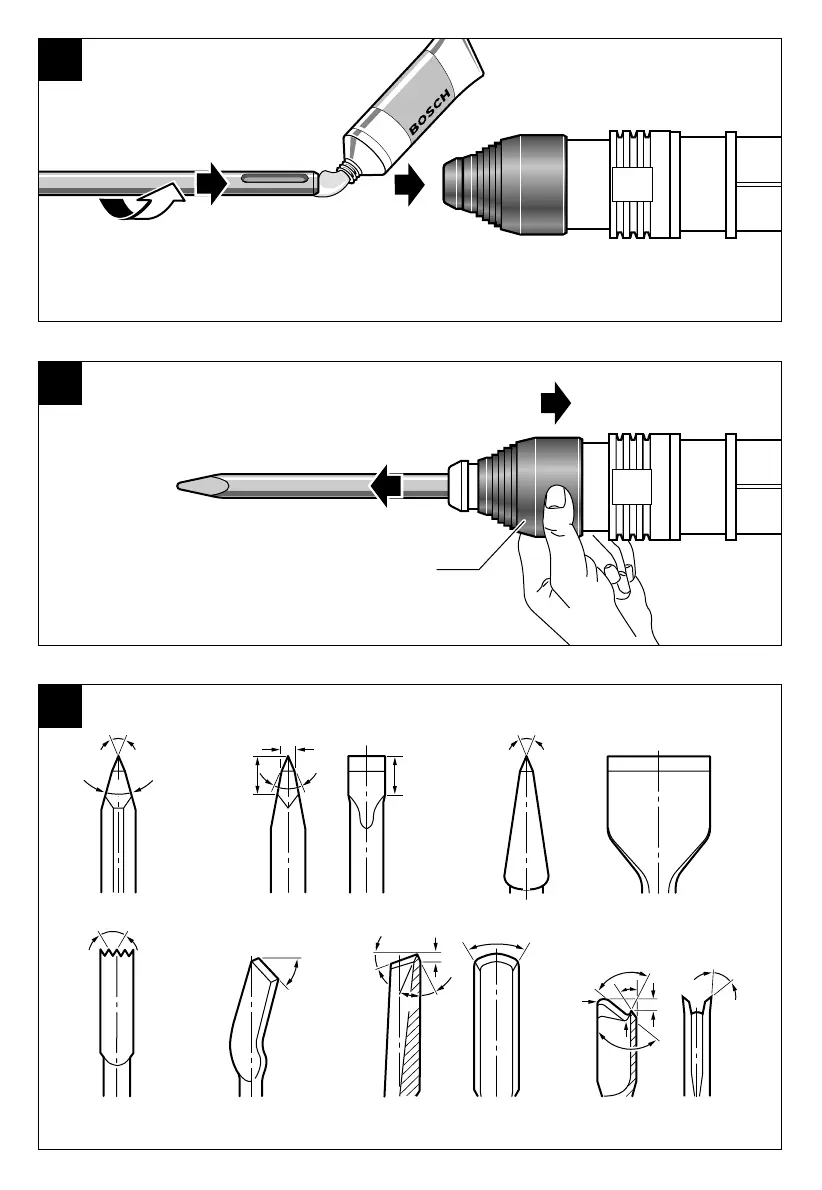 BOSCH