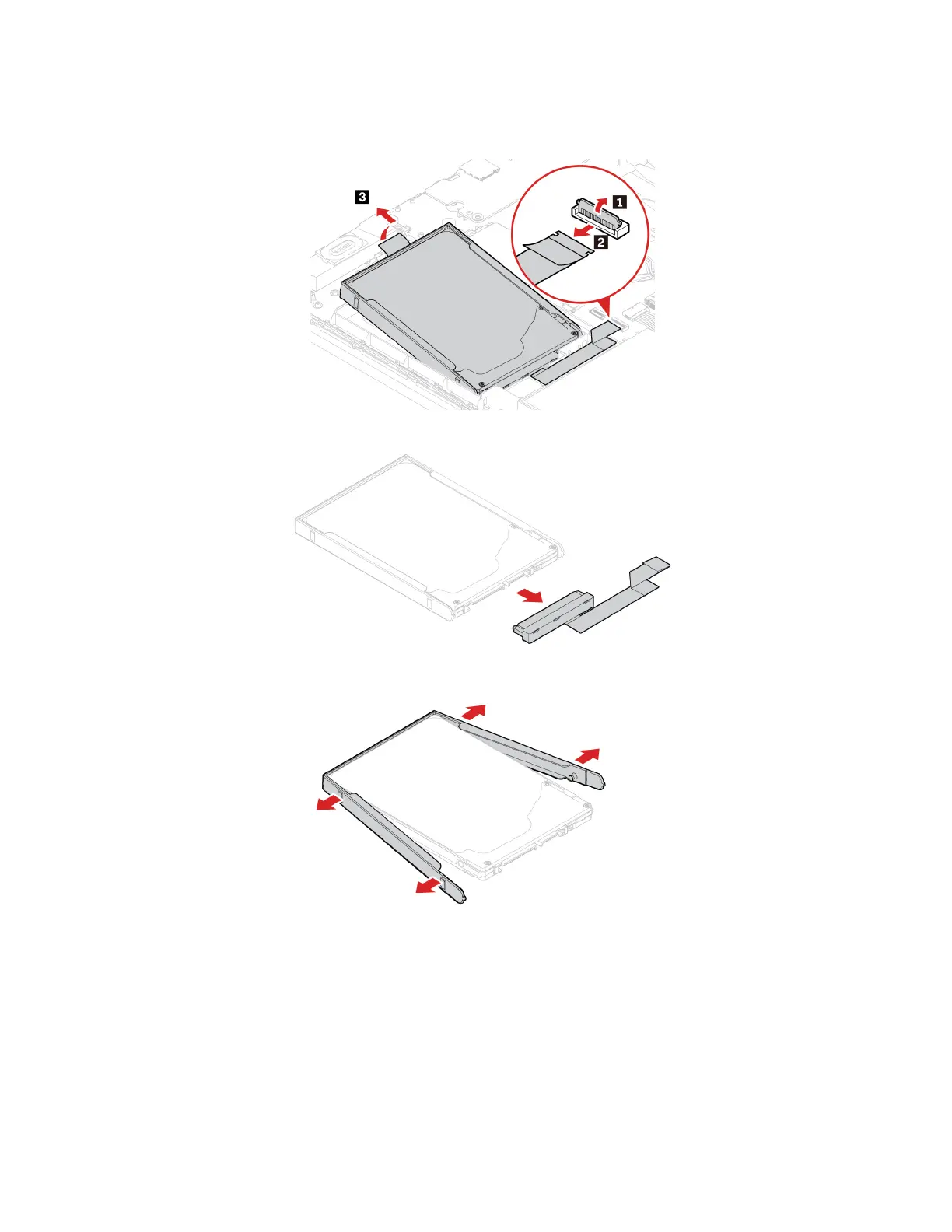 3

1

2