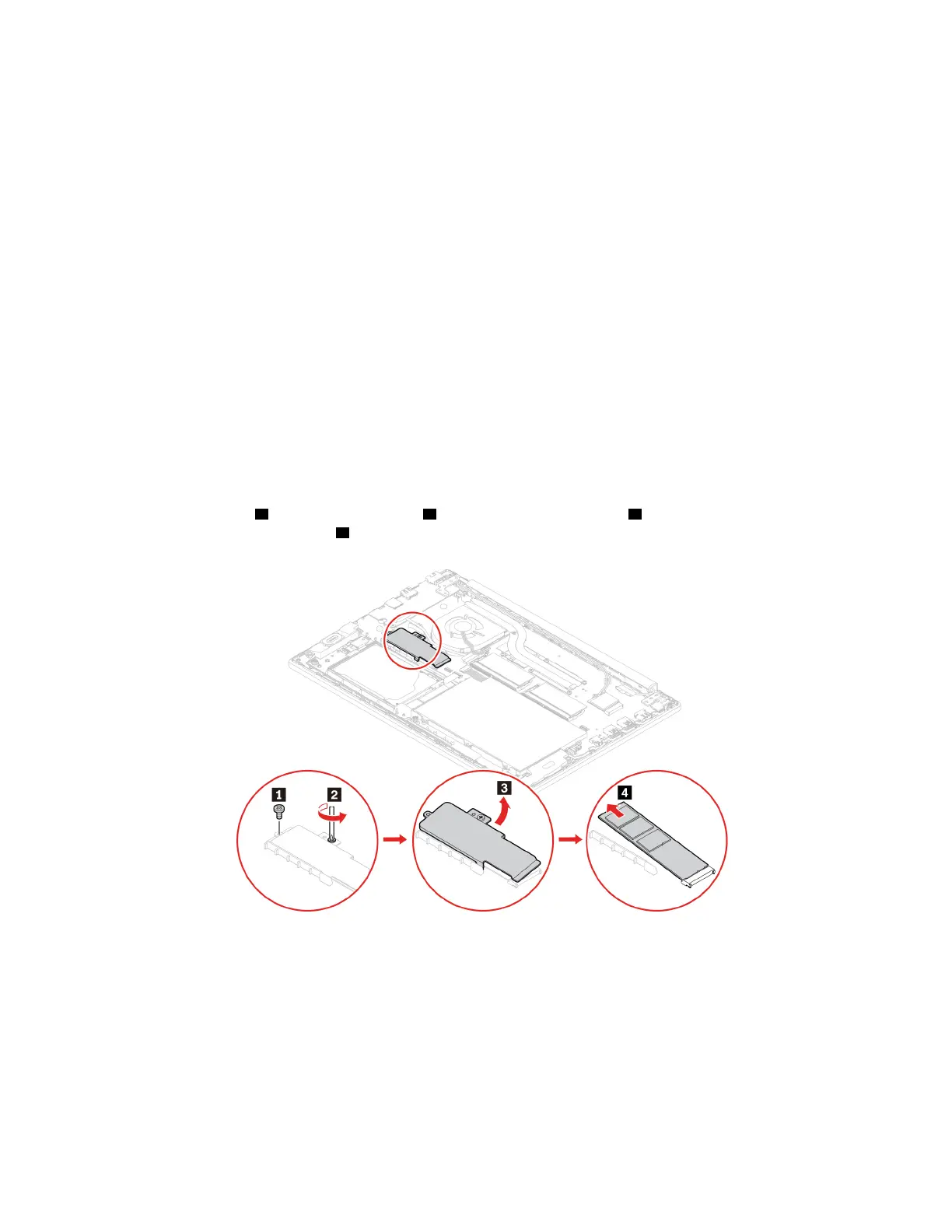 1

2

3

4