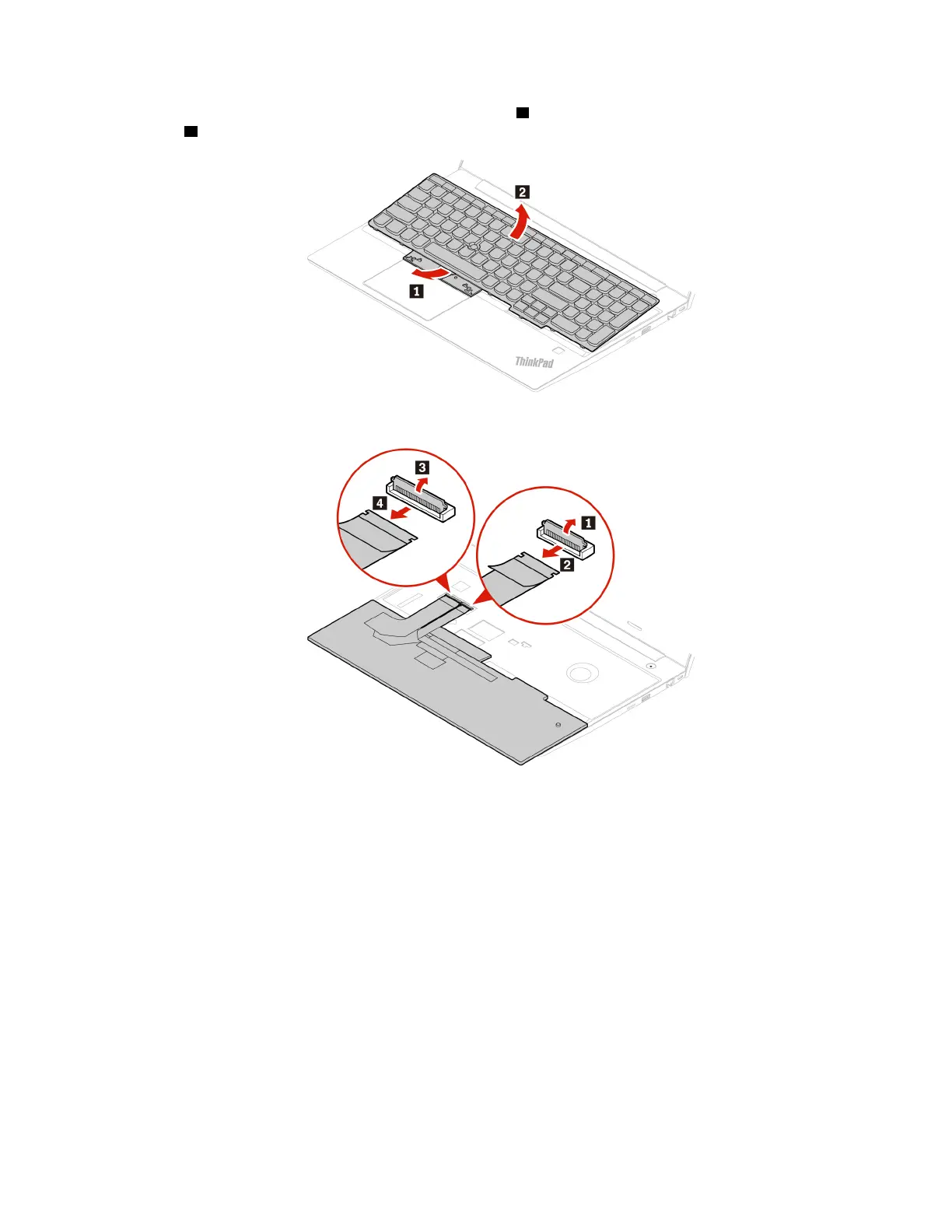 2

1

ThinkPad

3

4

1

2