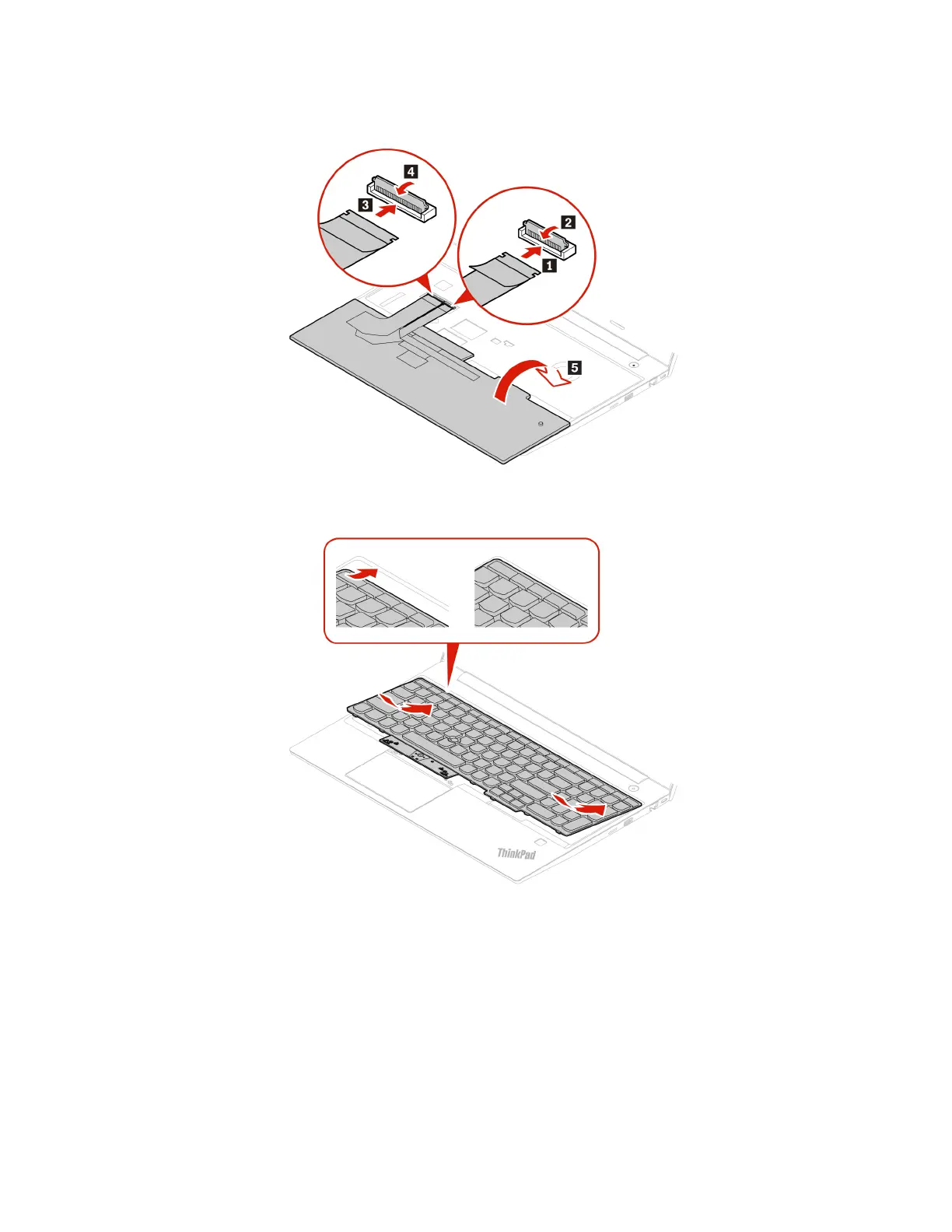 4
3
2
1
5
ThinkPad