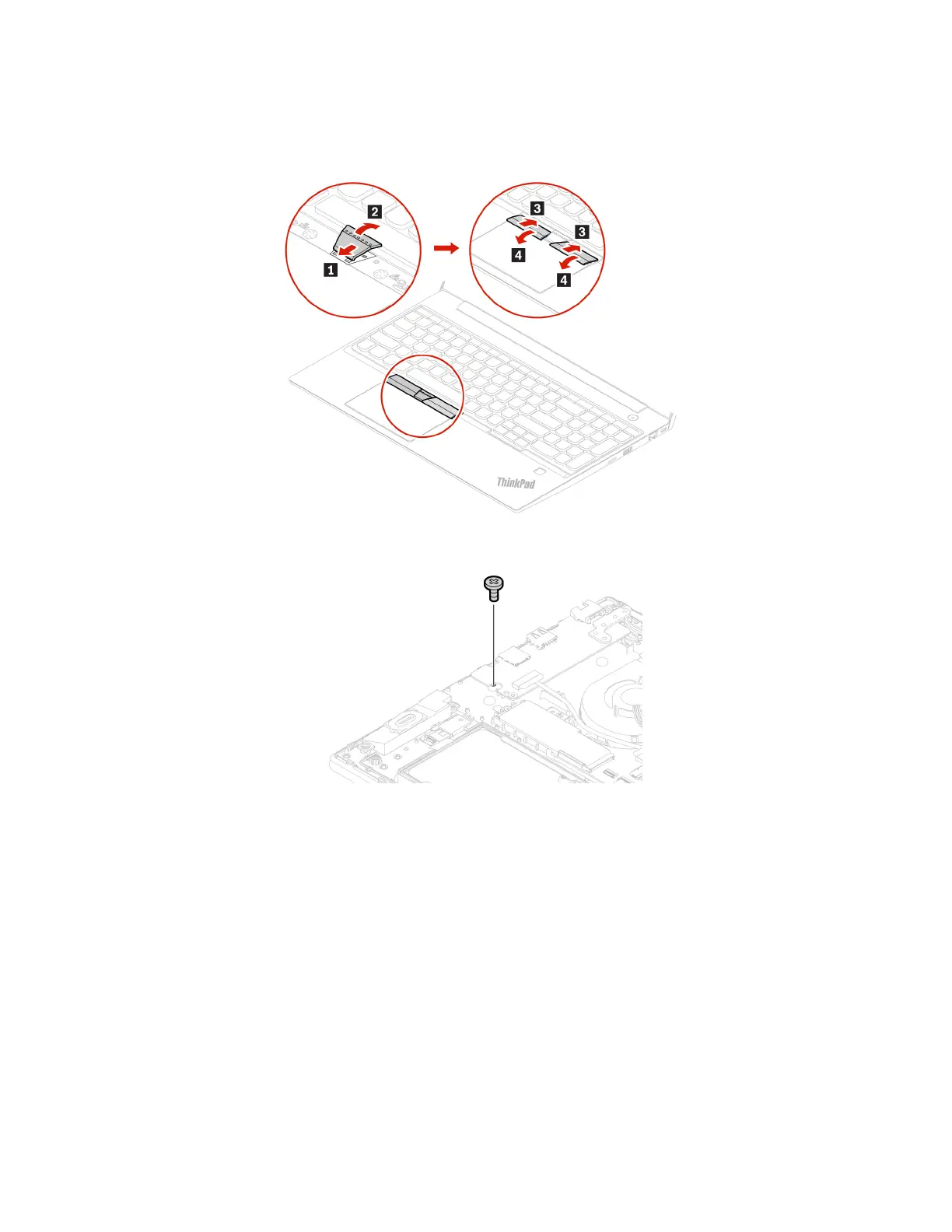 2
1
3
3
4
4
ThinkPad