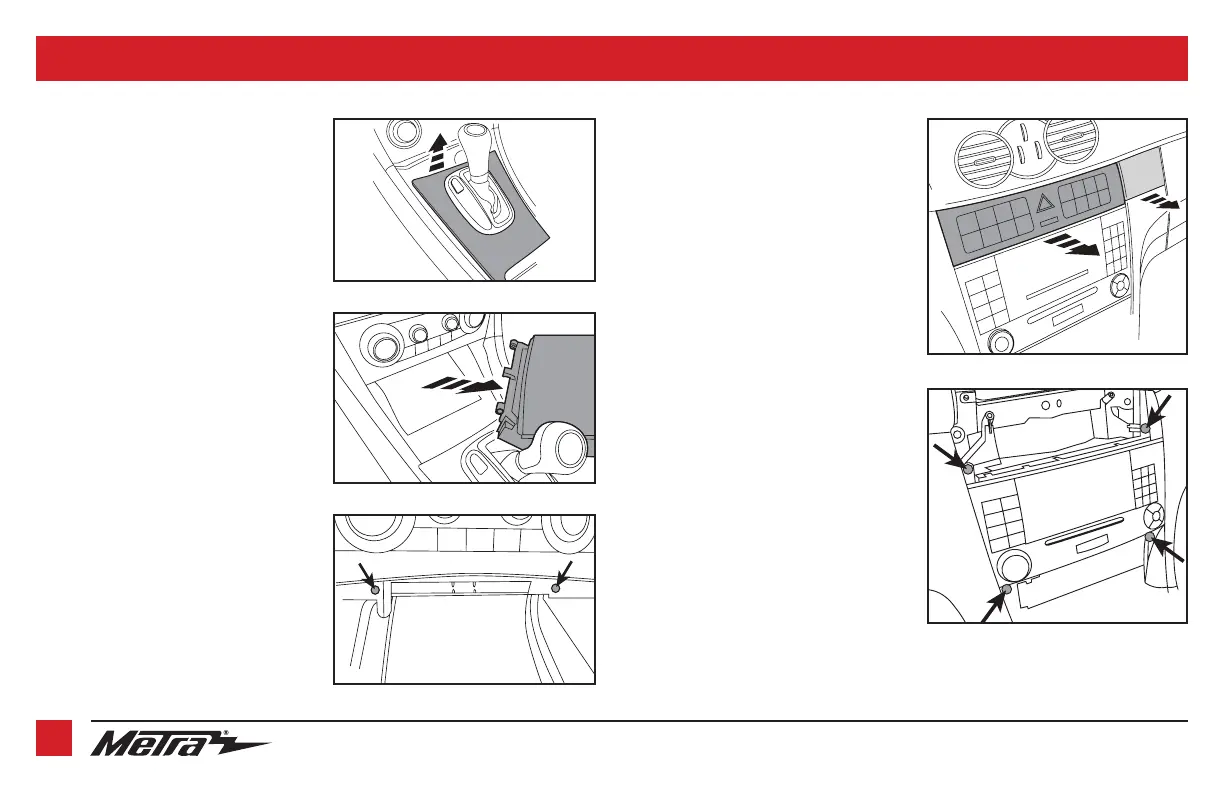 Metra®