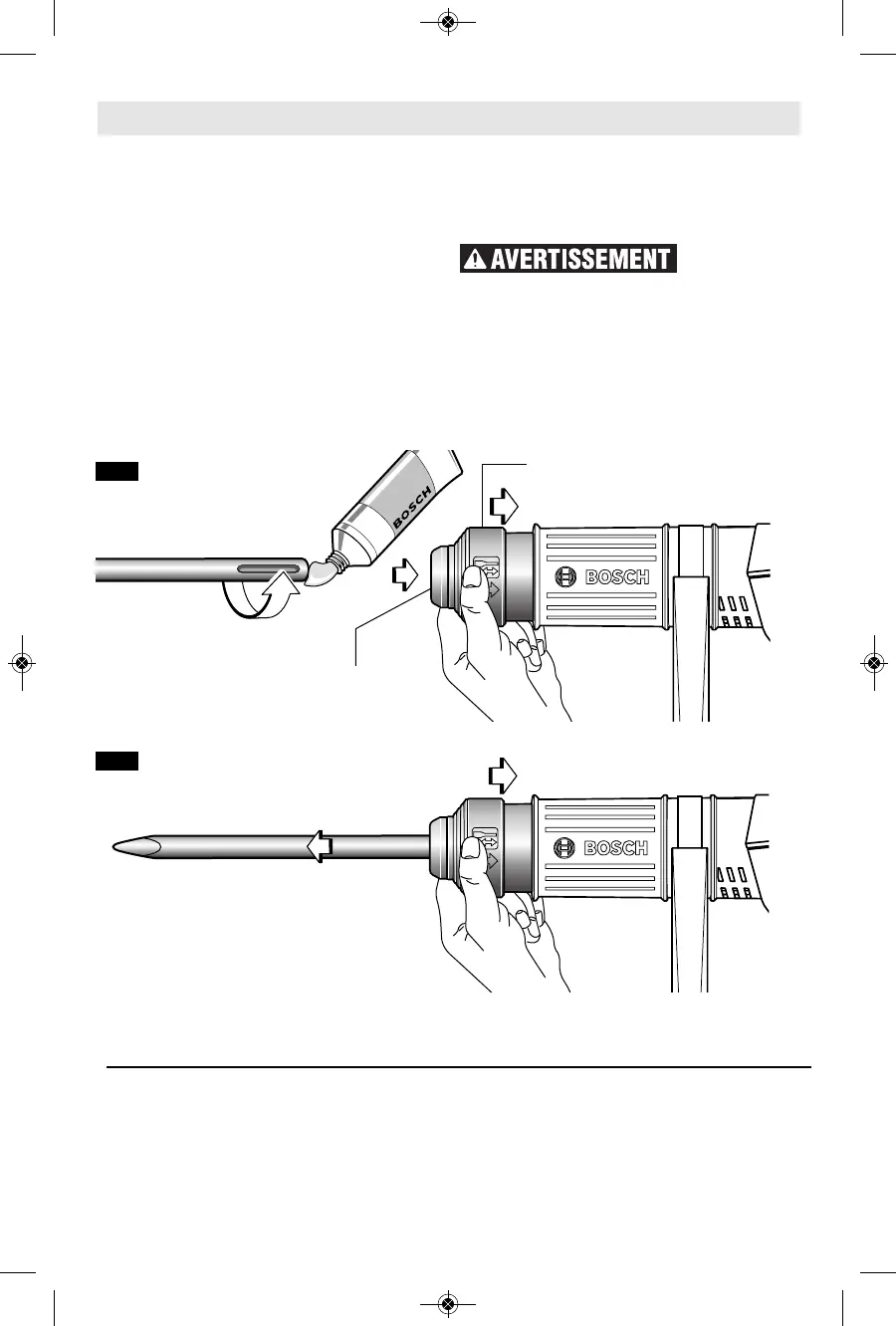 AVERTISSEMENT

BOSCH

BOSCH

BOSCH