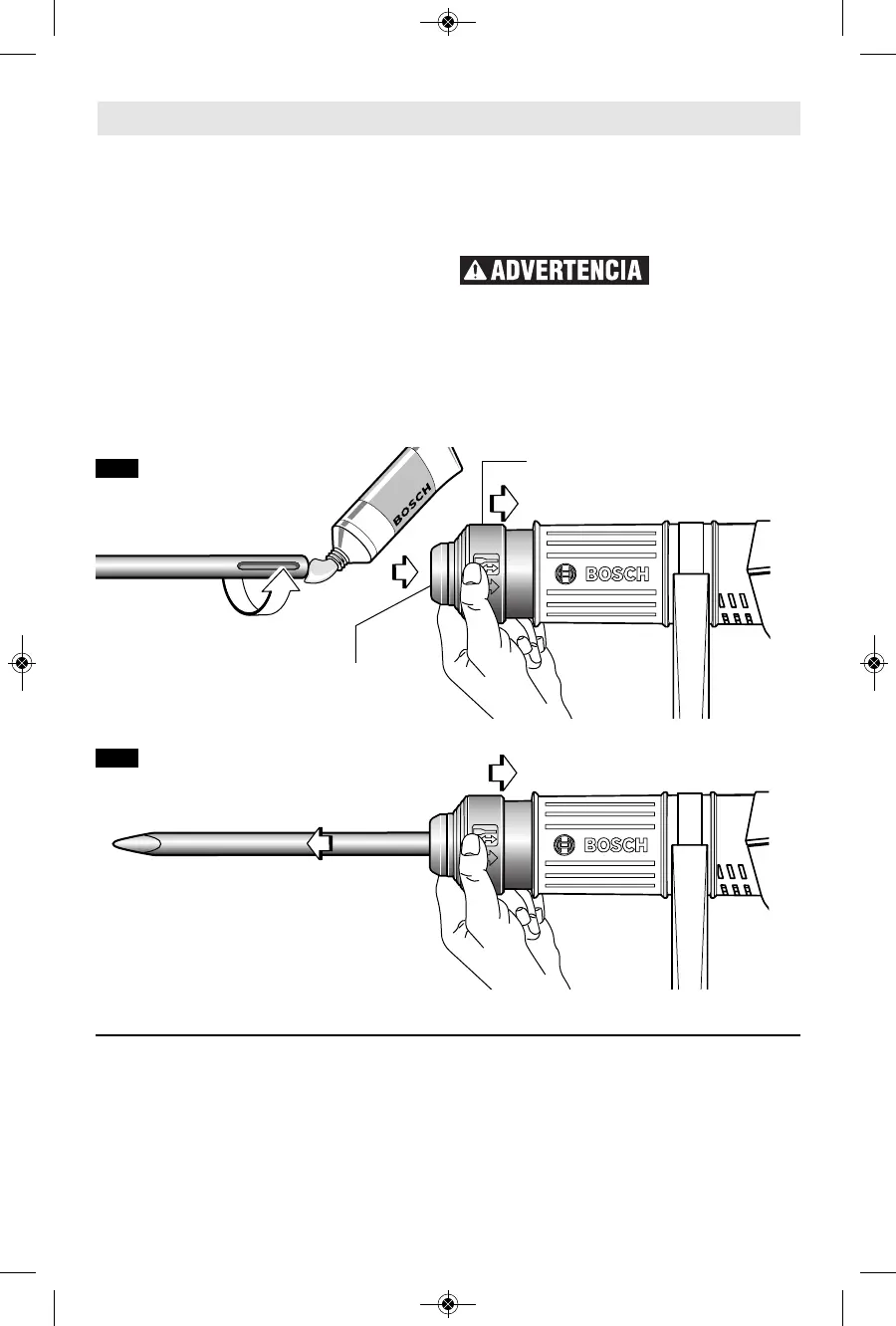 ADVERTENCIA

BOSCH

BOSCH

BOSCH