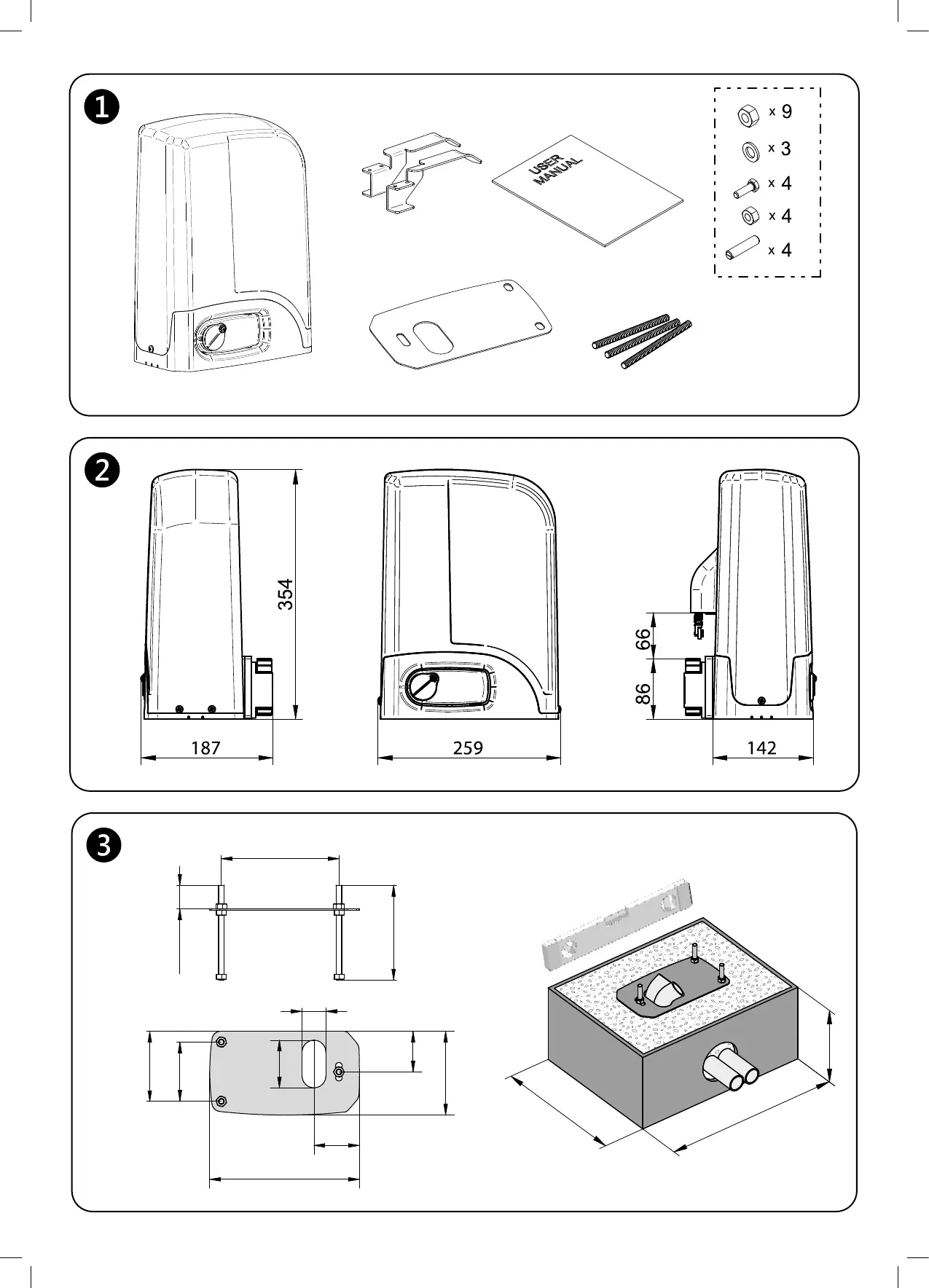 1

USER MANUAL

x 9
x 3
x 4
x 4
x 4

2

354
187
259
66
86
142

3