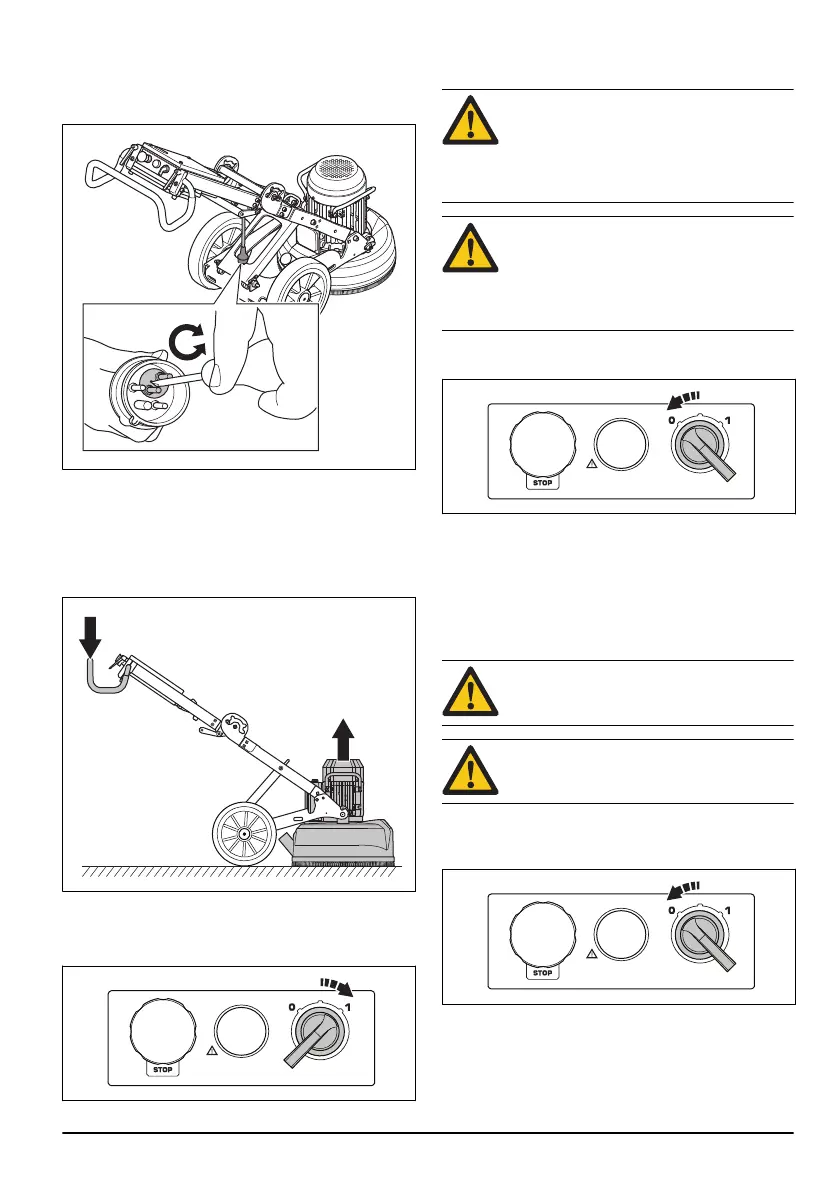 STOP

0 1

STOP

0 1

STOP

0 1