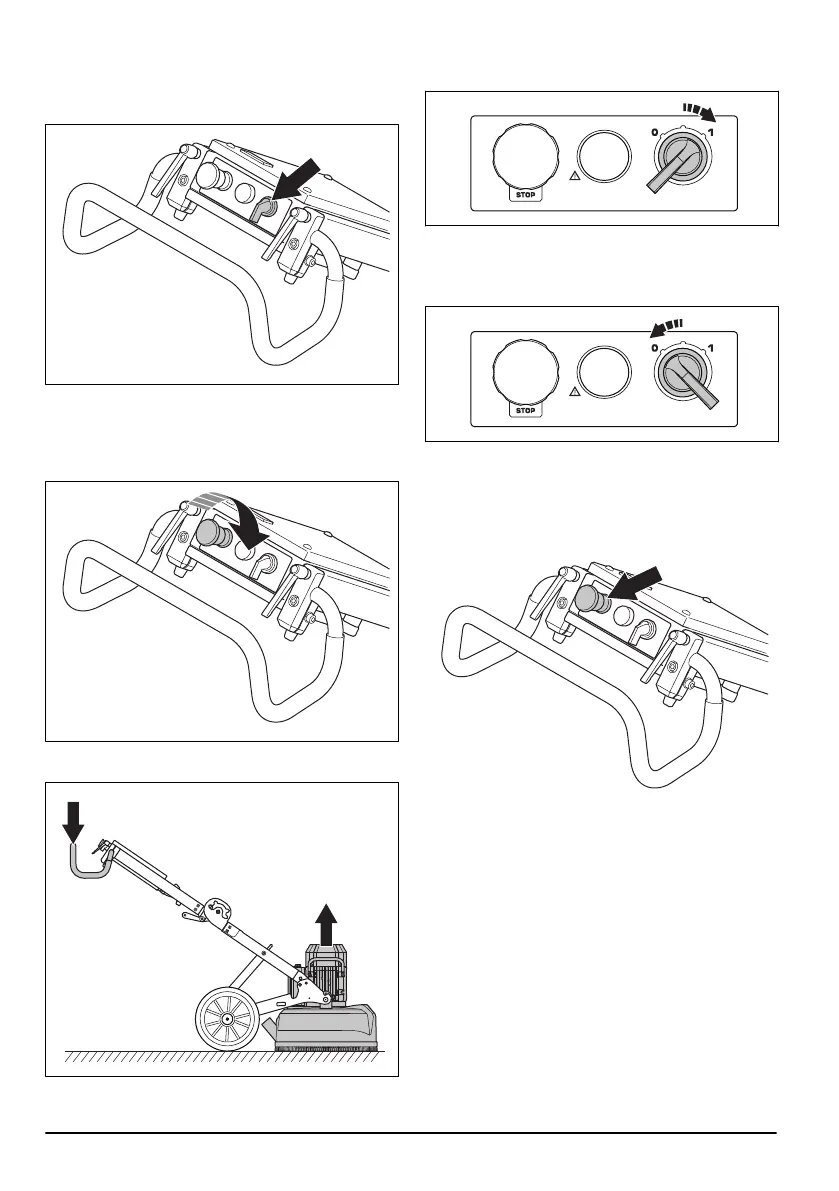 0 1
STOP

0 1
STOP