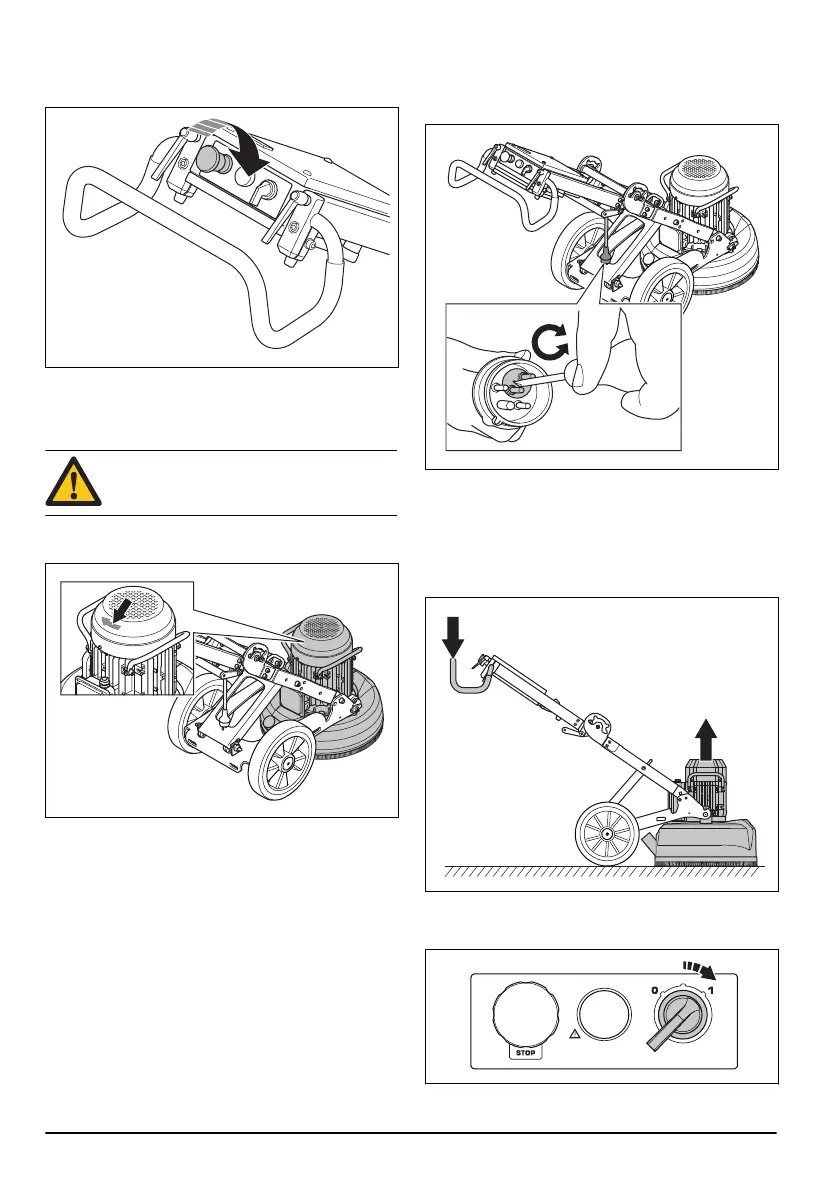 STOP

0

1