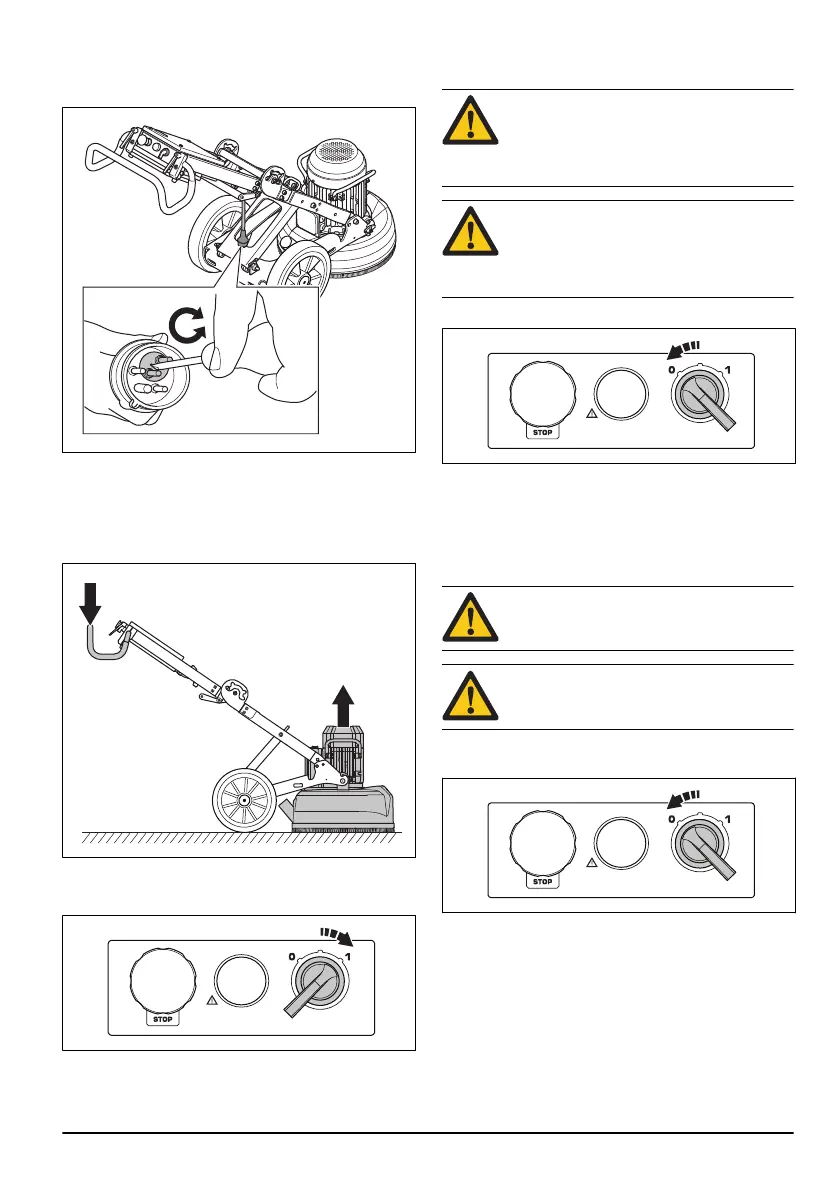 STOP

0

1

STOP

0

1

STOP

0

1