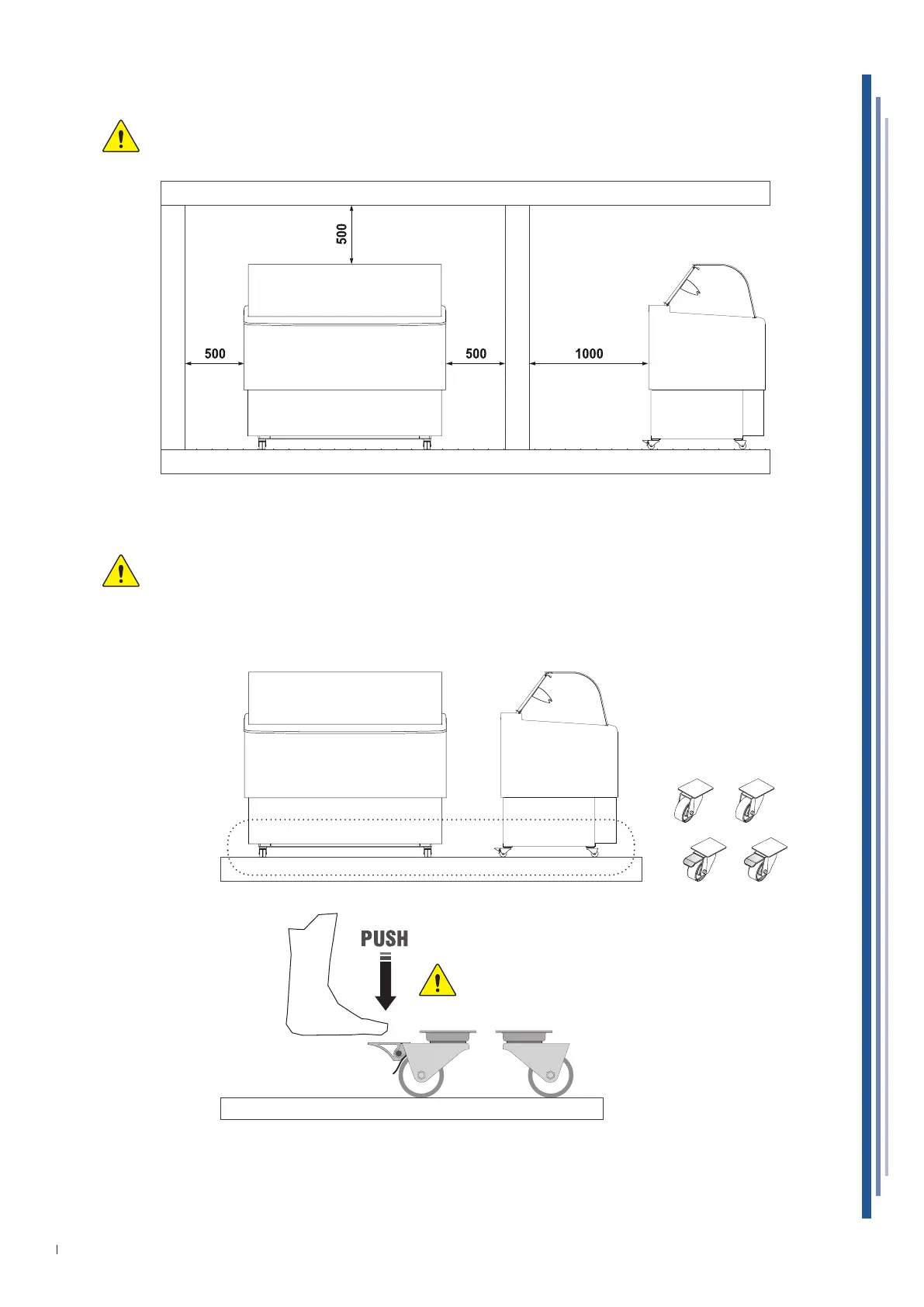 500

500

500

1000

PUSH