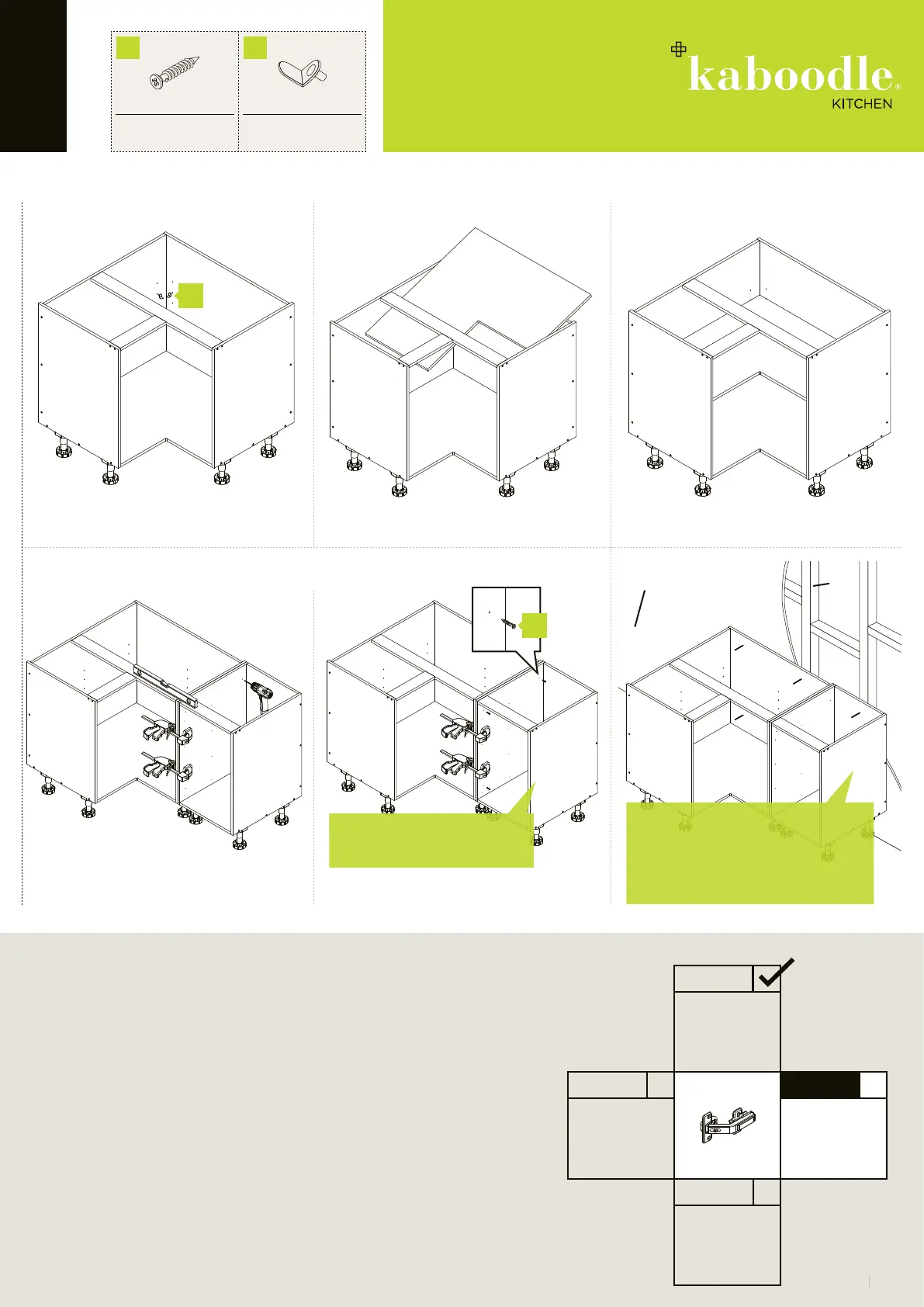 kaboodle®

KITCHEN