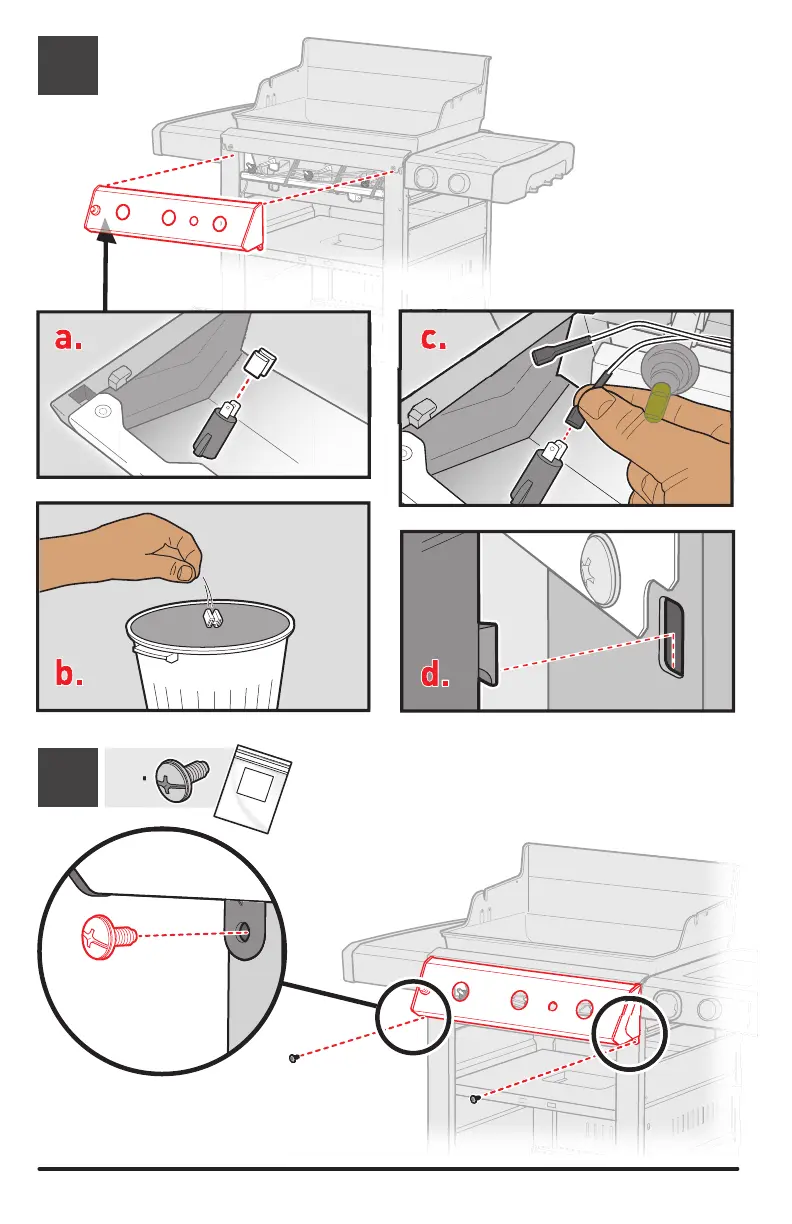 a.

c.

b.

d.