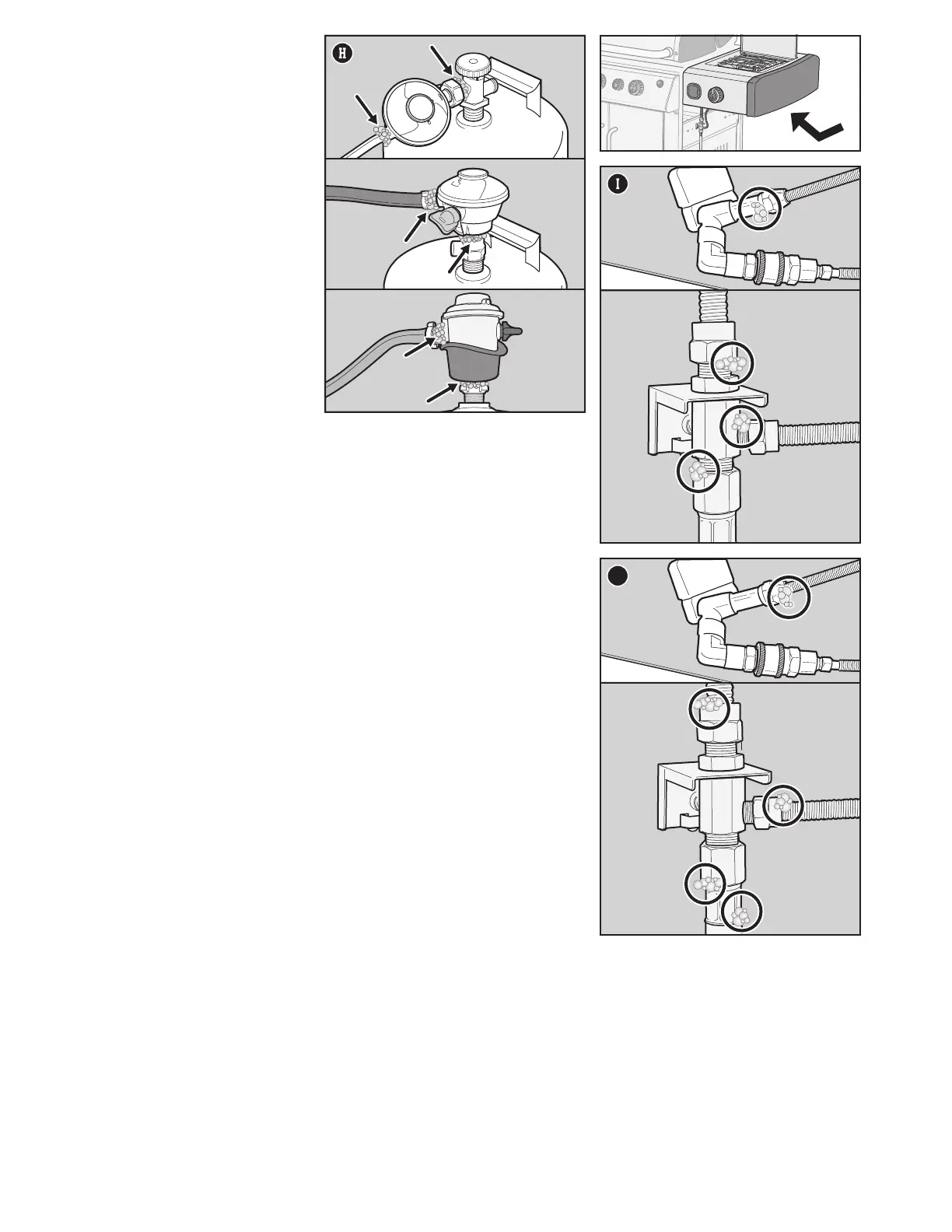 H

I