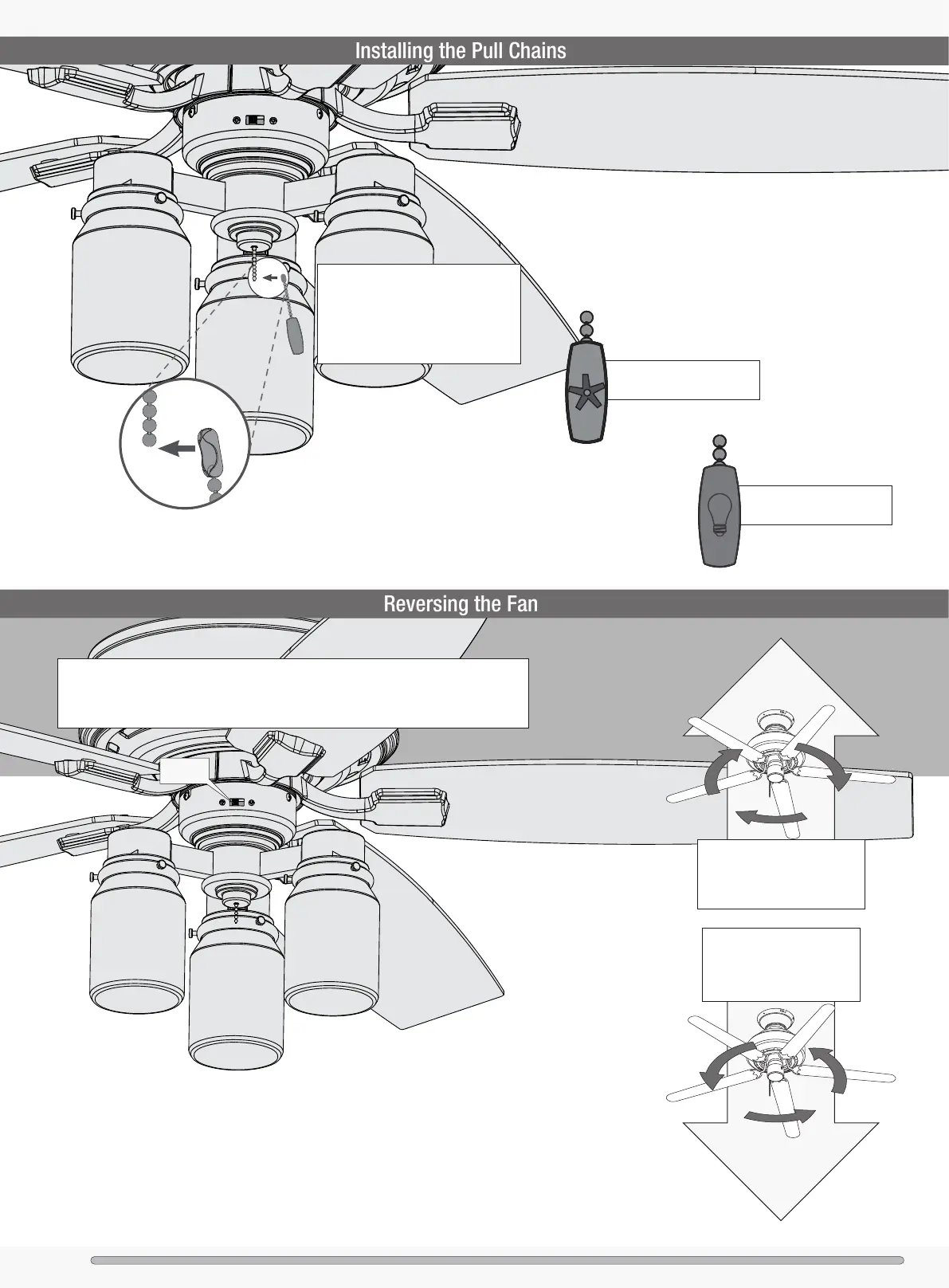 Installing the Pull Chains

Reversing the Fan