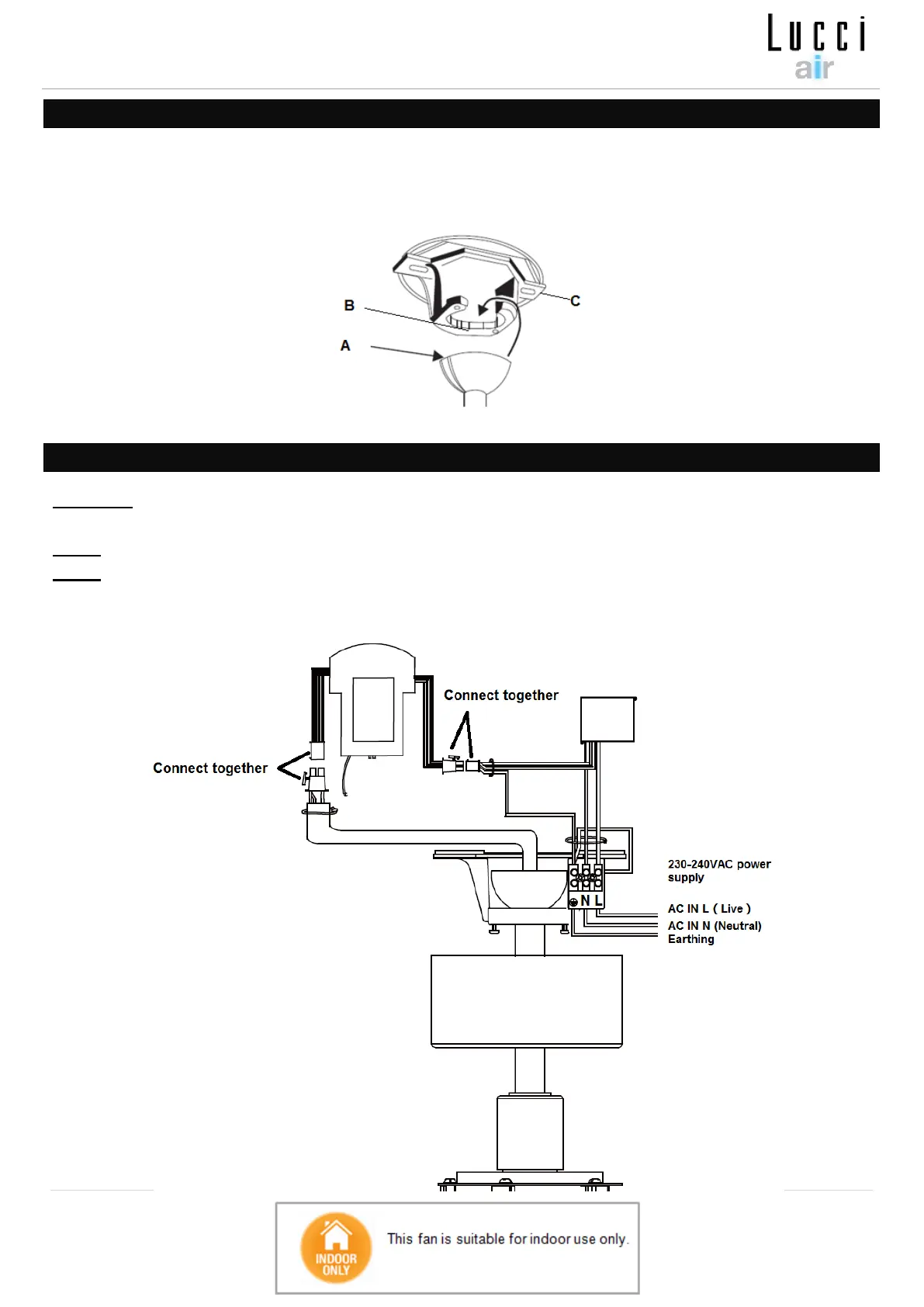 Lucci
air

B
C
A

Connect together
Connect together
230-240VAC power supply
N L
AC IN L ( Live )
AC IN N (Neutral)
Earthing

INDOOR ONLY
This fan is suitable for indoor use only.