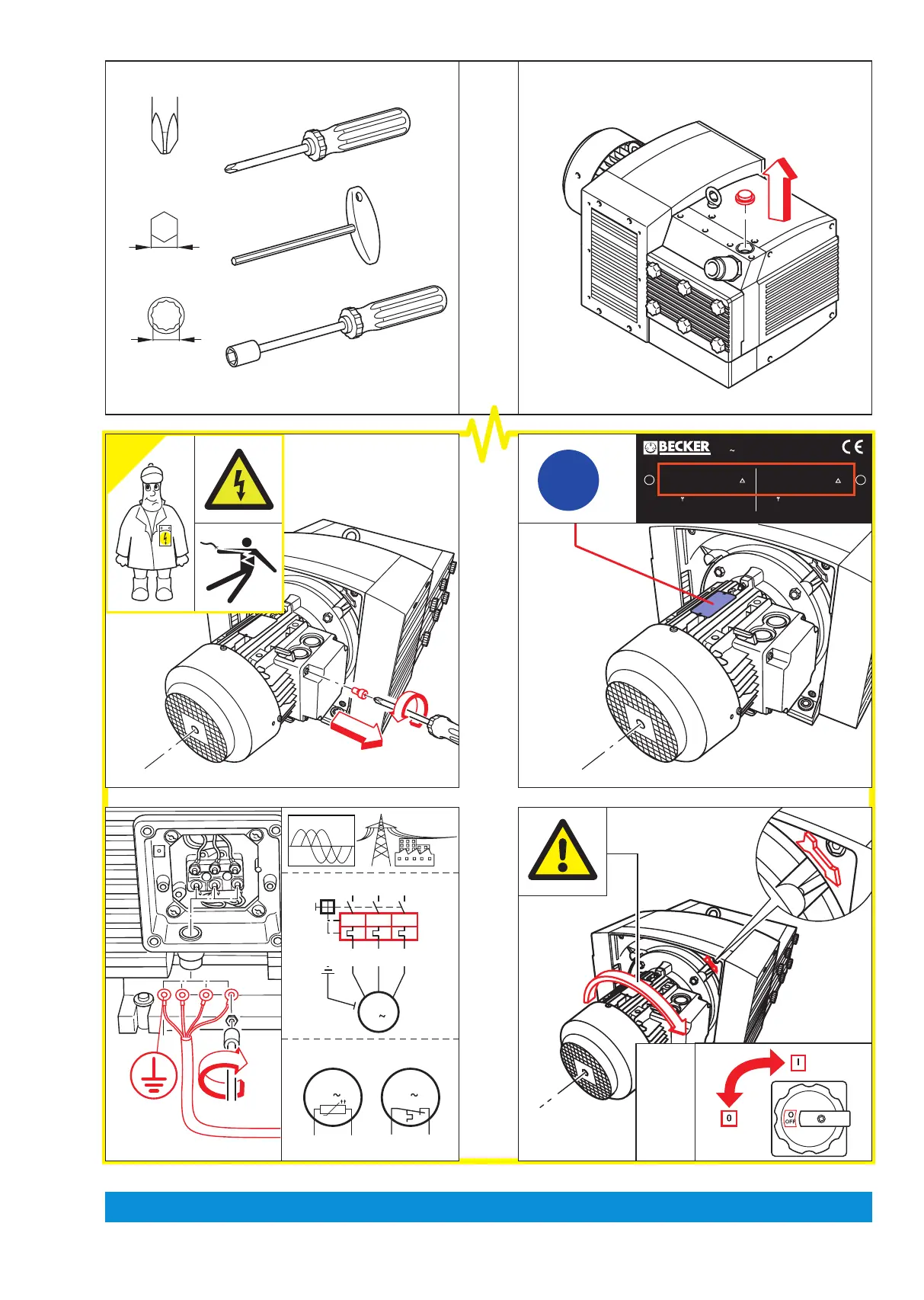 BECKER

~

CE

~

~

~

I

0

O
OFF